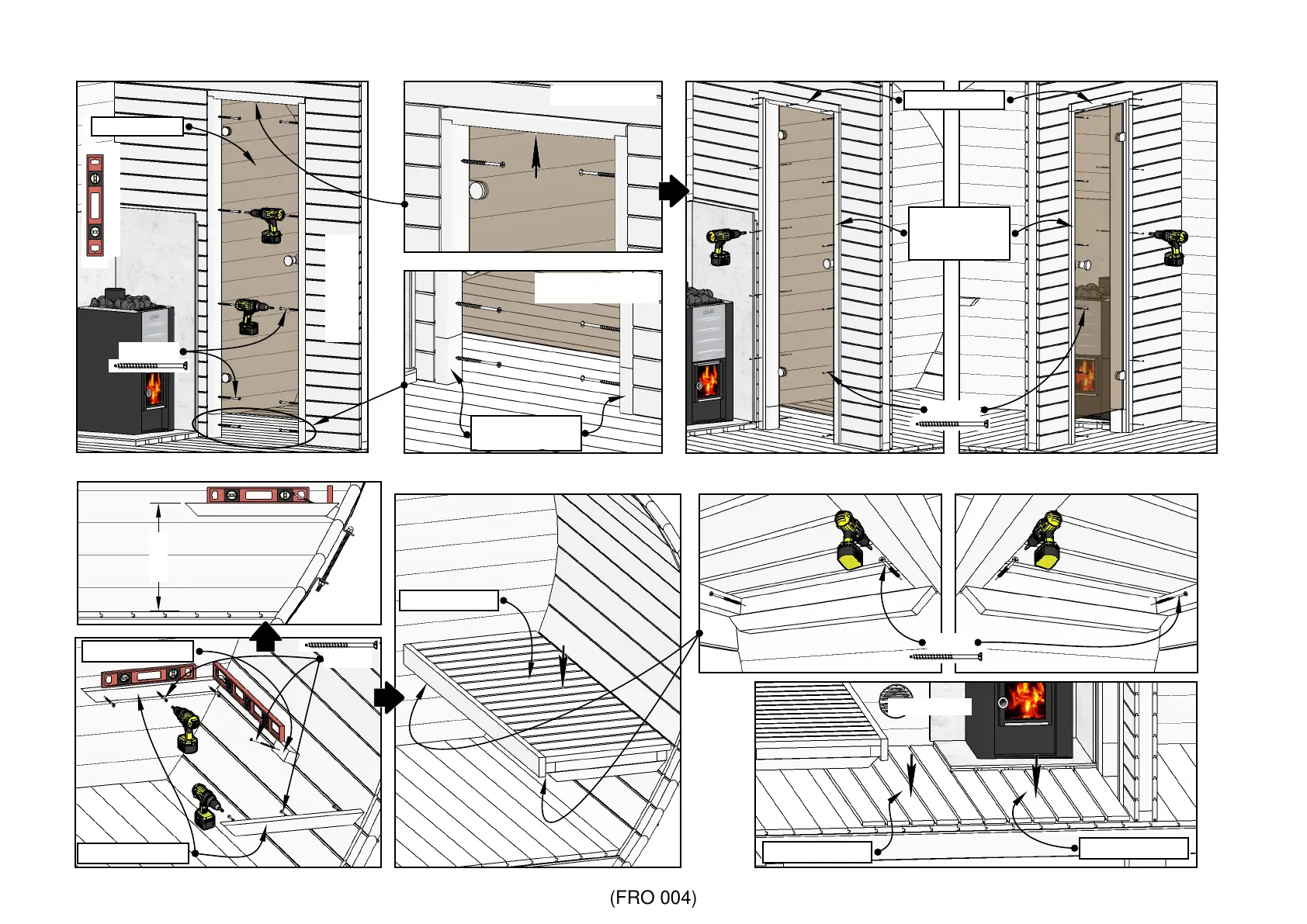 (FRO 004)