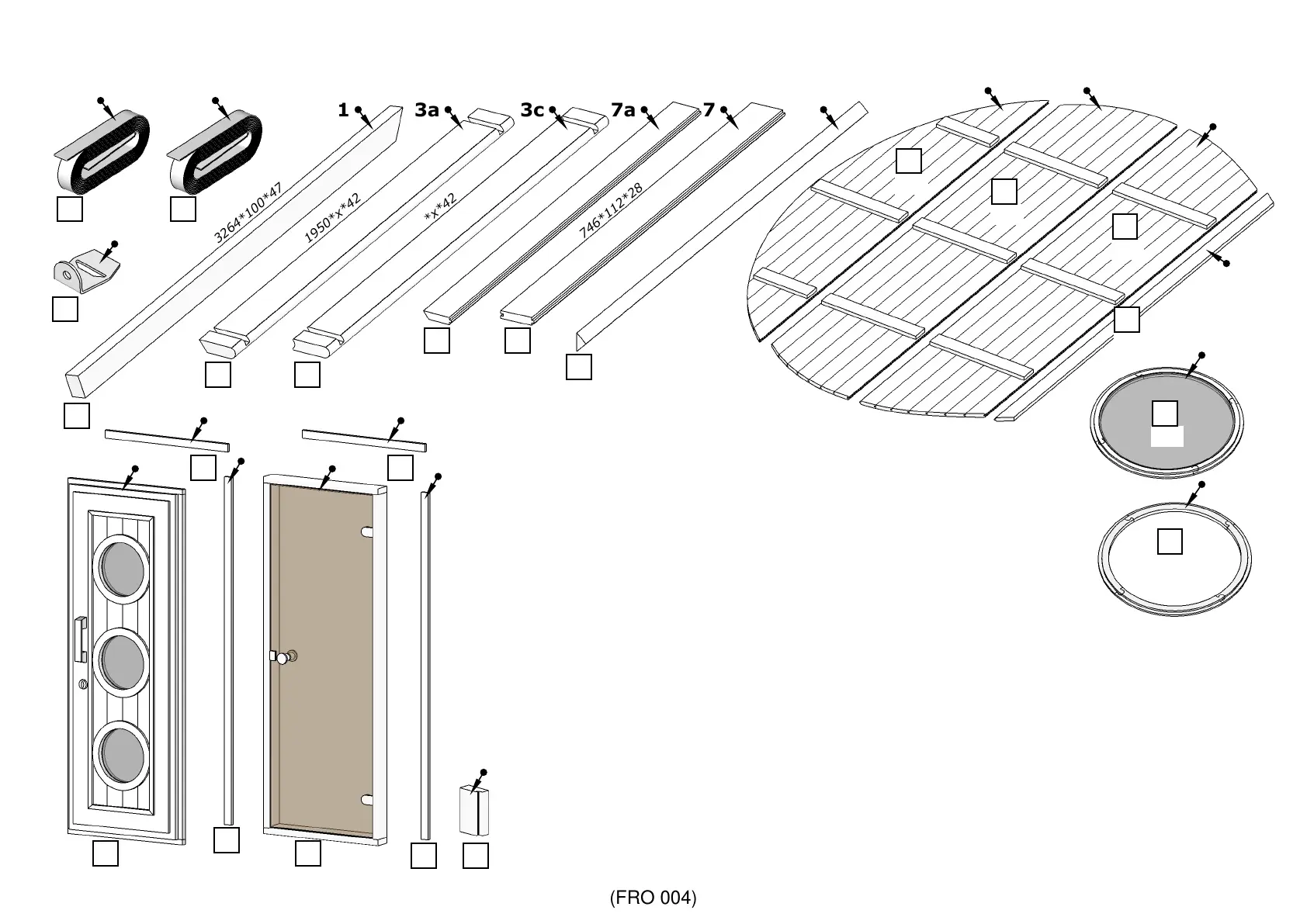 1

3a

3c

7a

7

3264*100*47

1950*x*42

*x*42

746*112*28

(FRO 004)