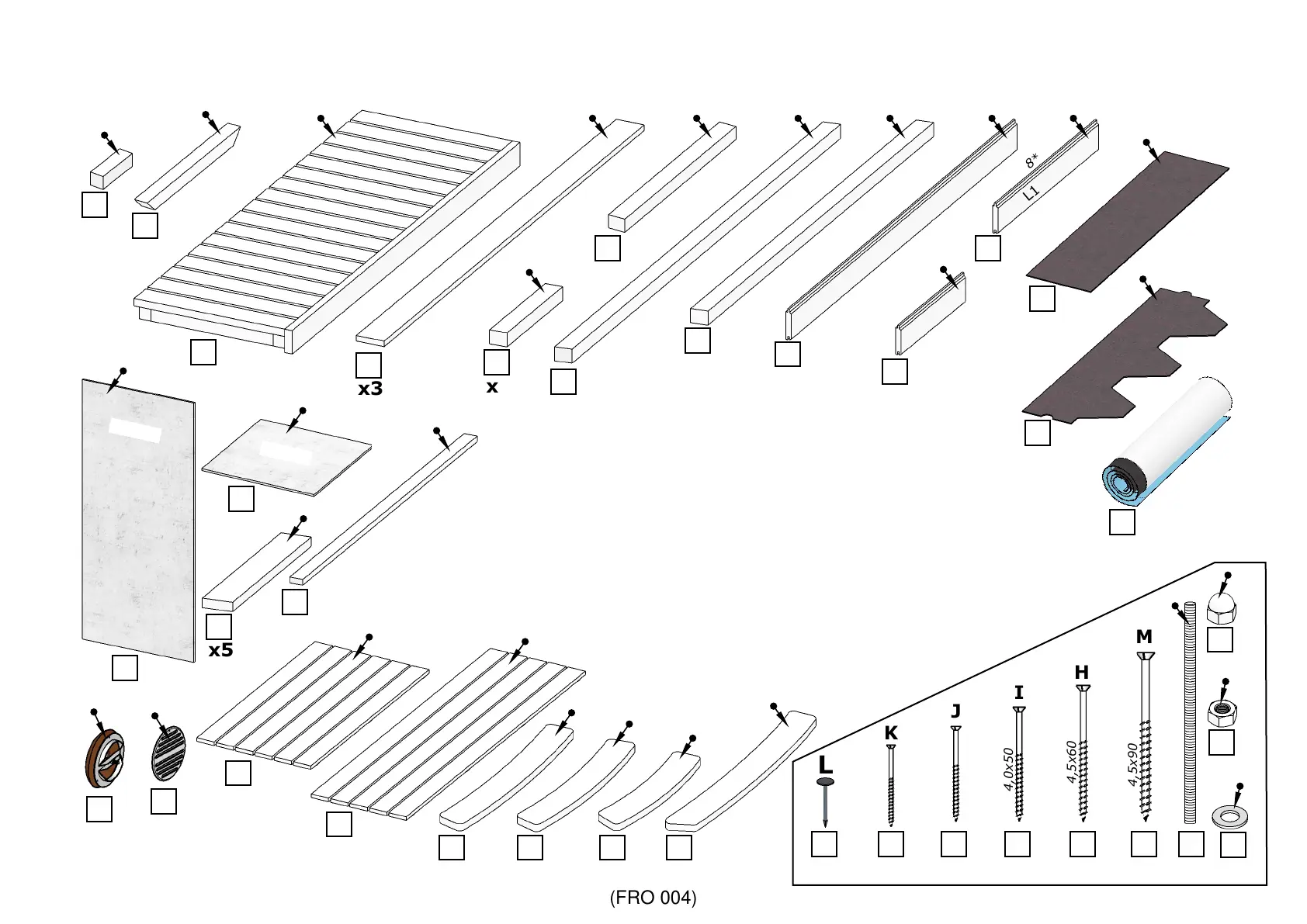 8*

L1

x3

x

x5

M

H

I

J

K

L

4,0x50

4,5x60

4,5x90

(FRO 004)