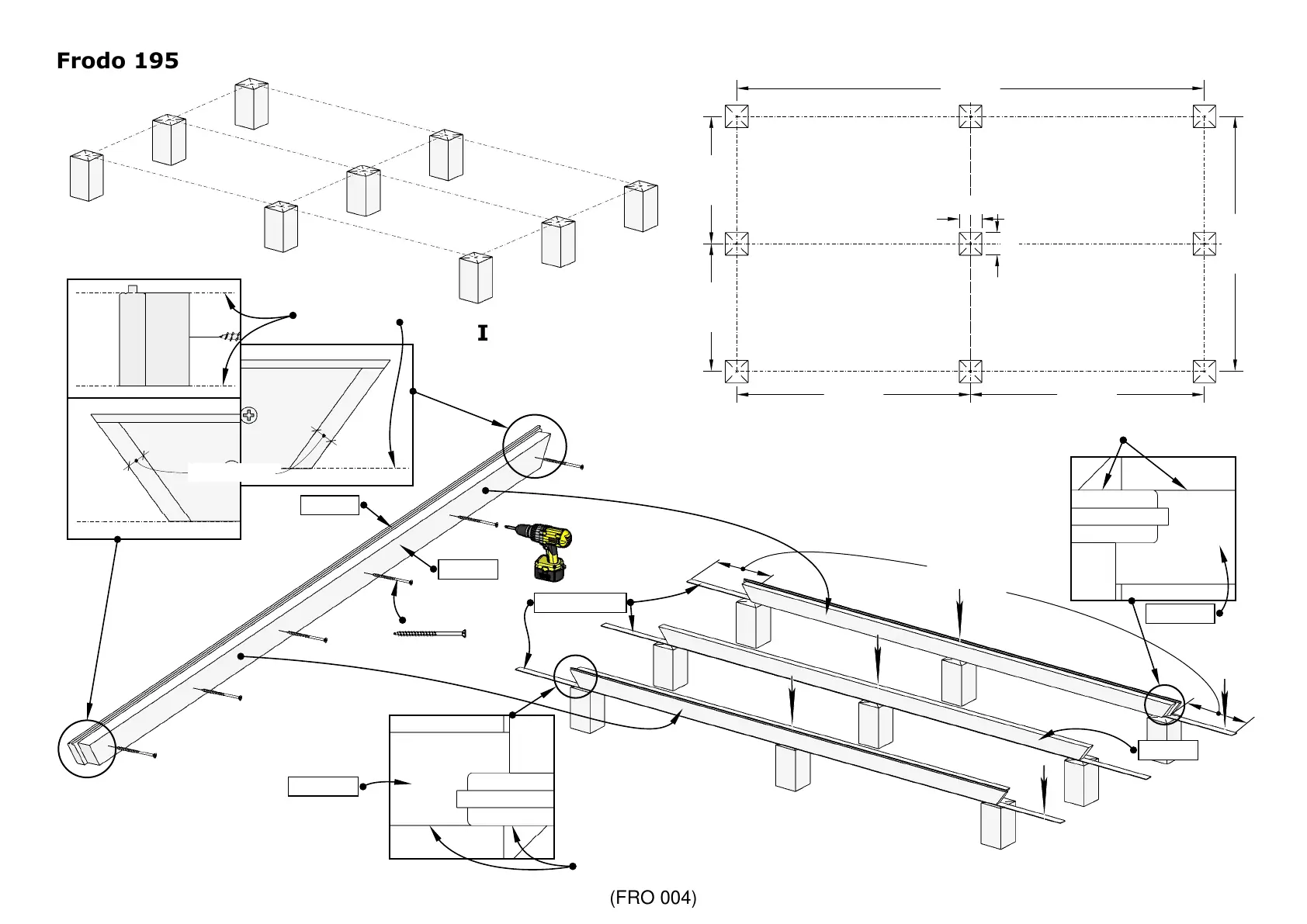 Frodo 195

I

(FRO 004)