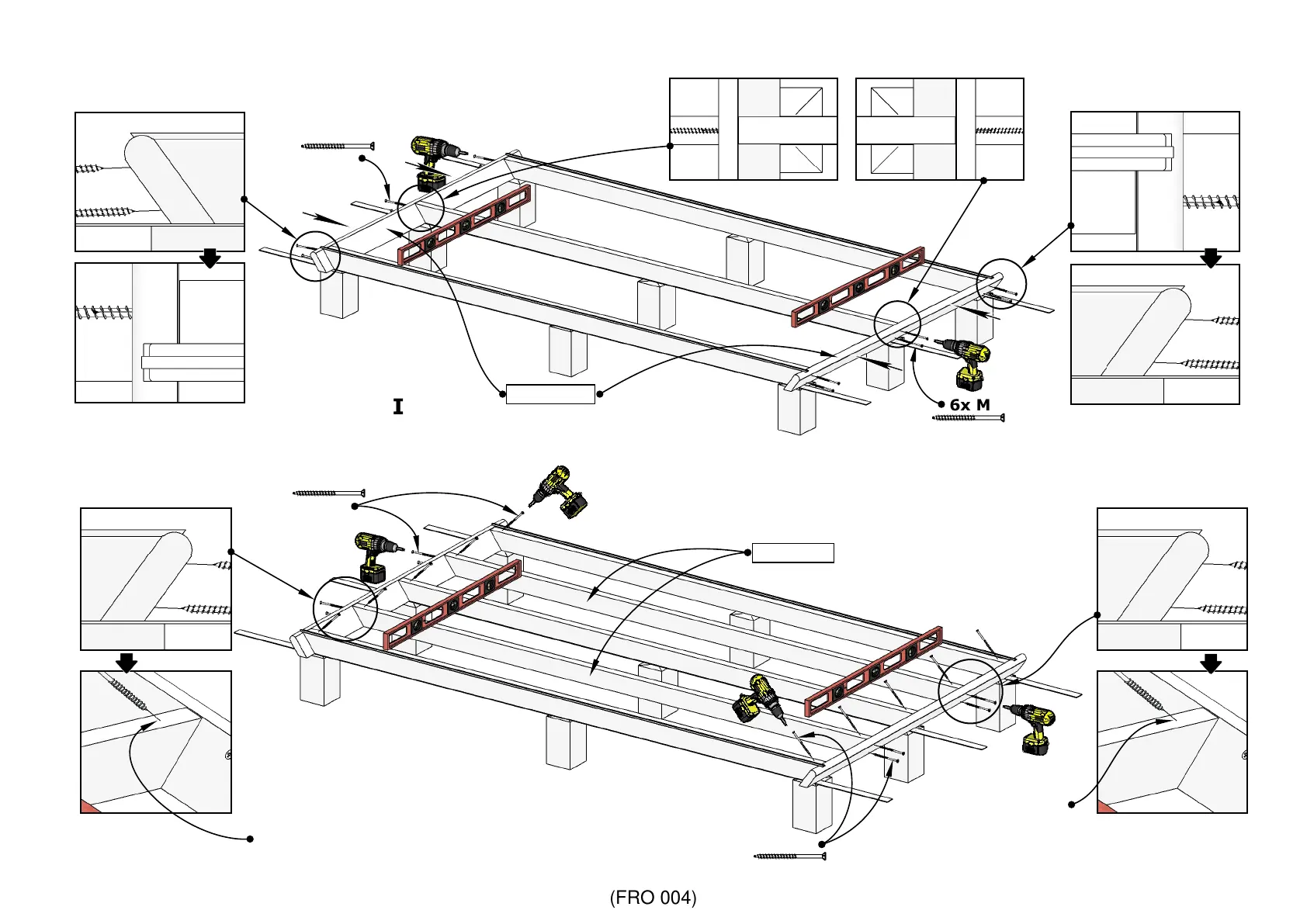 I

6x M

(FRO 004)