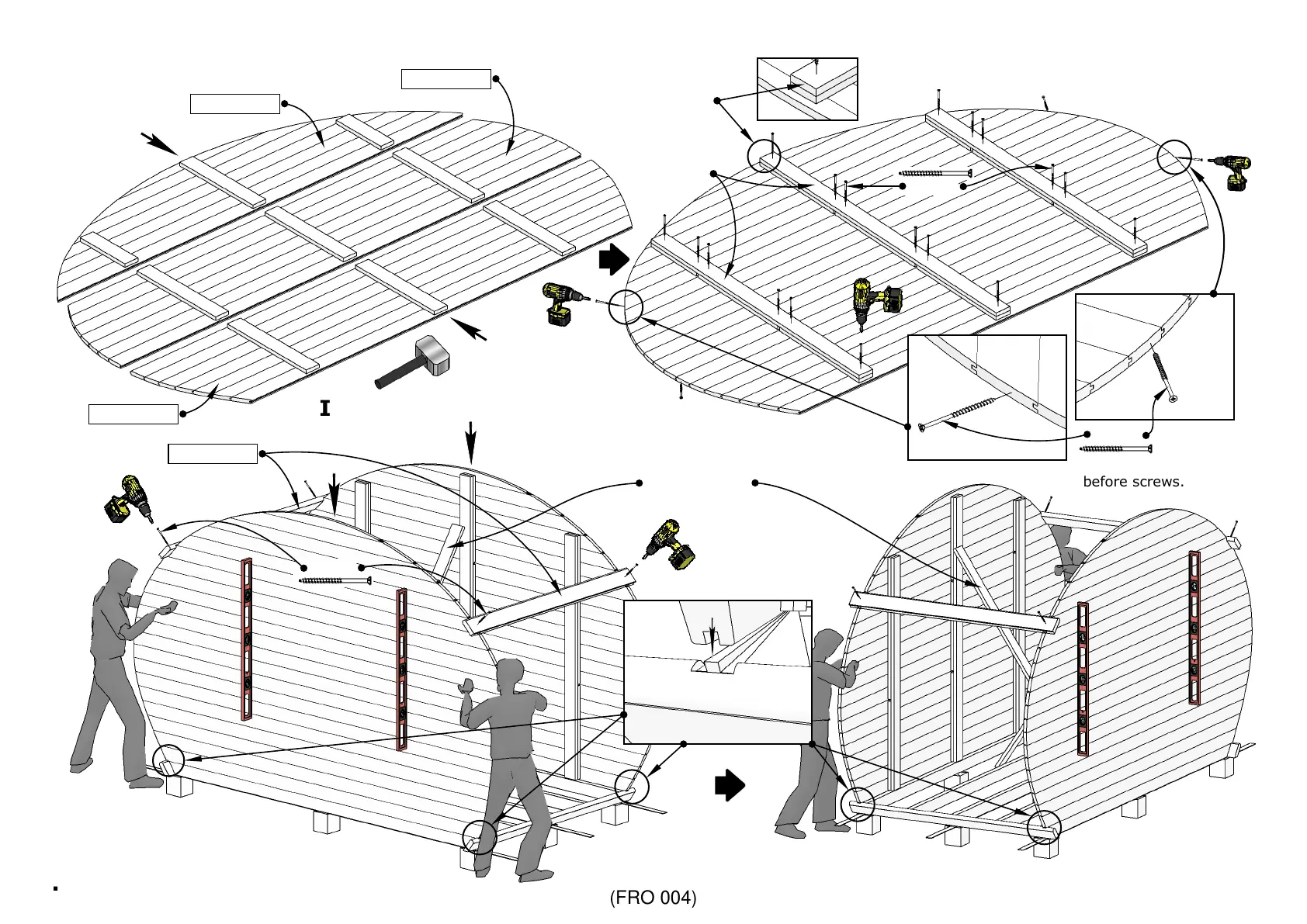 I

before screws.

(FRO 004)