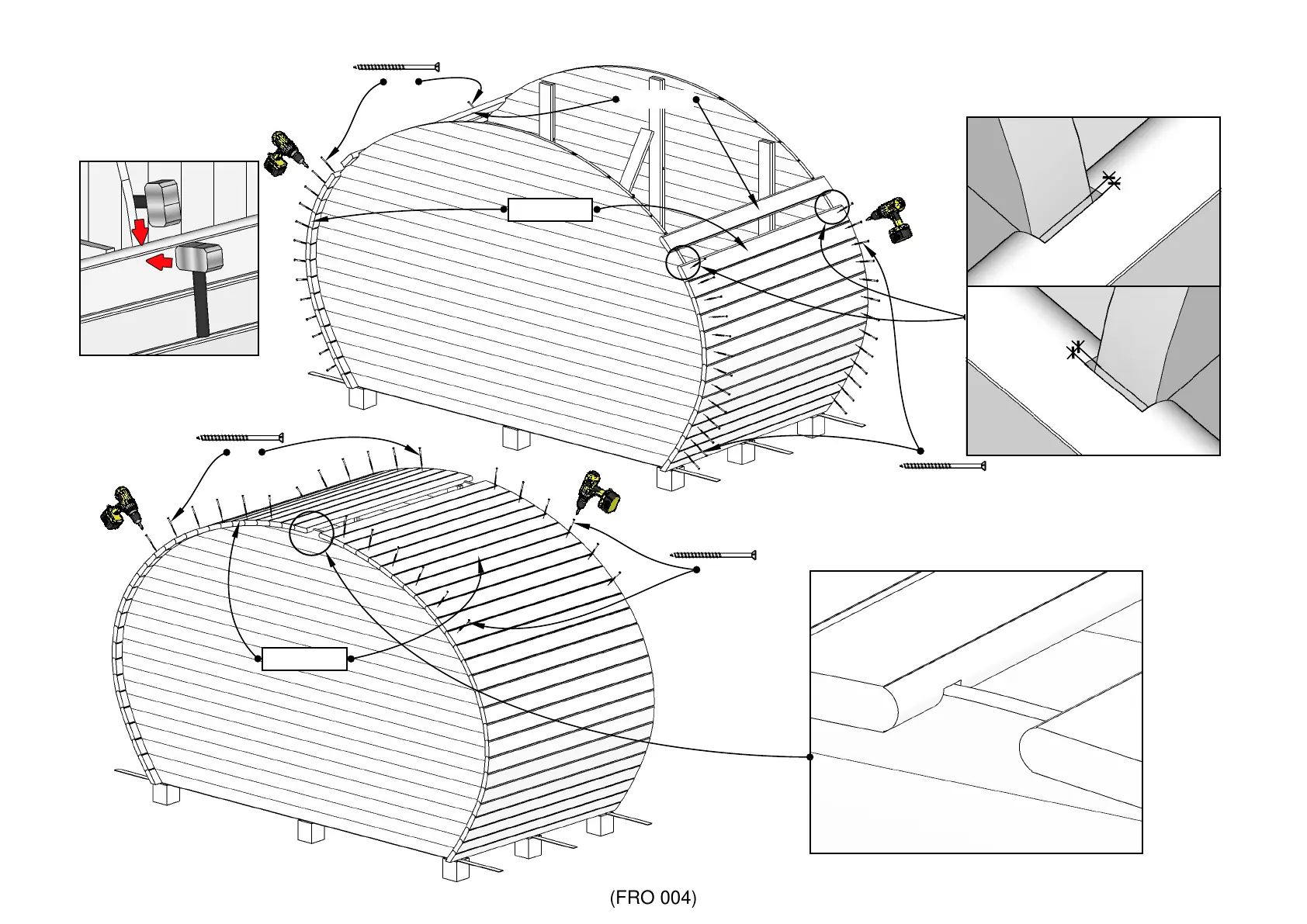 (FRO 004)