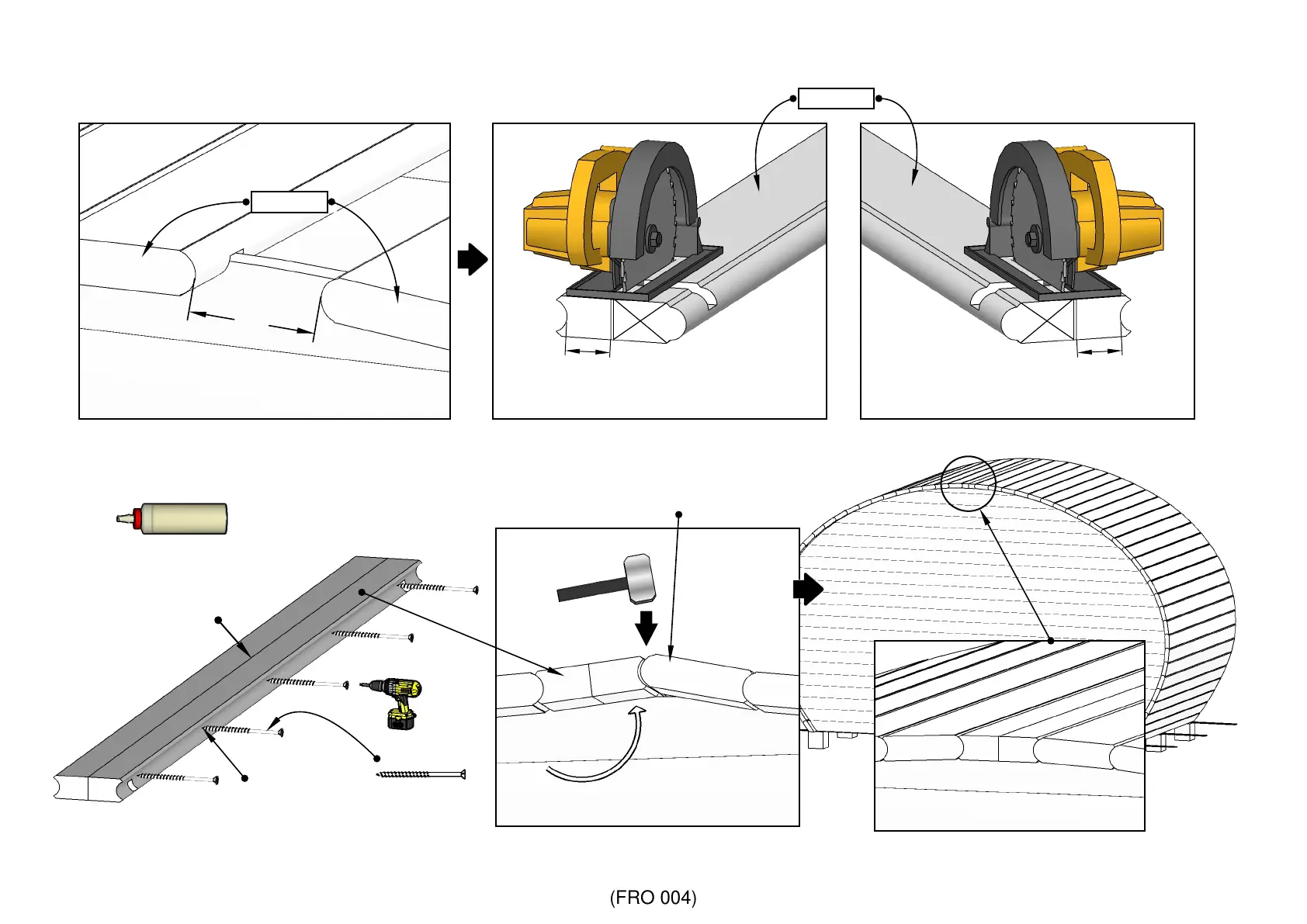 (FRO 004)