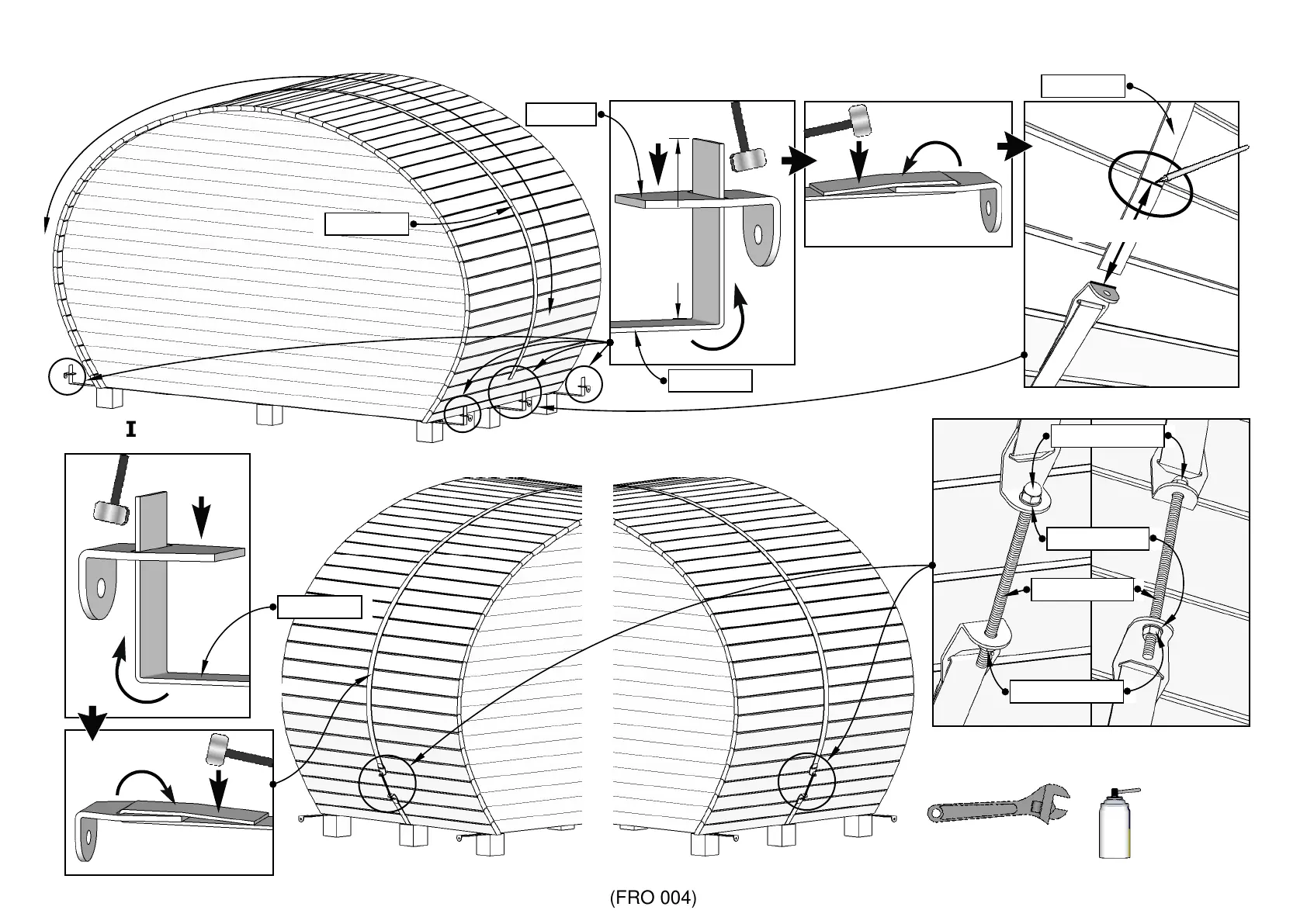 I

(FRO 004)