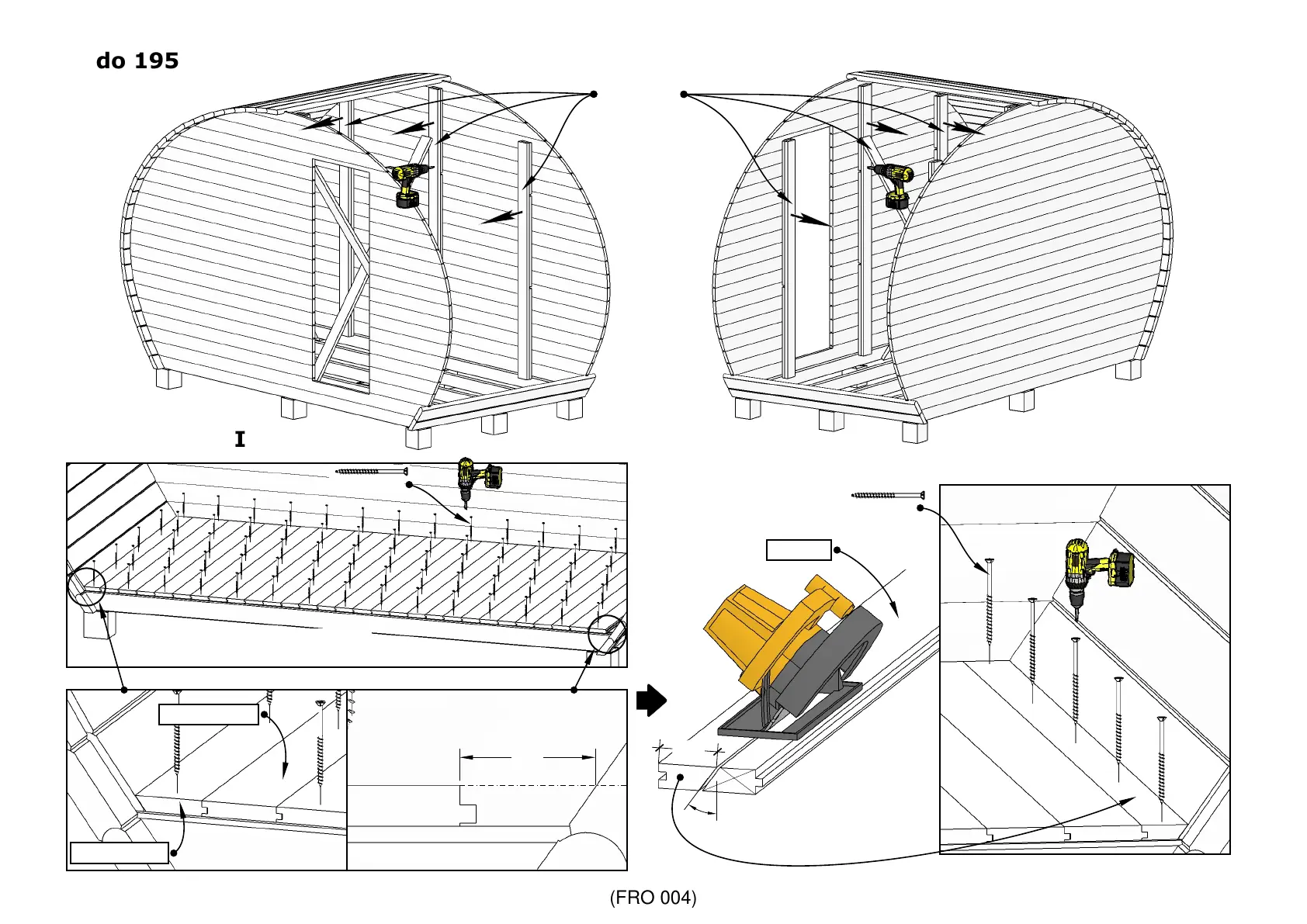 do 195

I

(FRO 004)