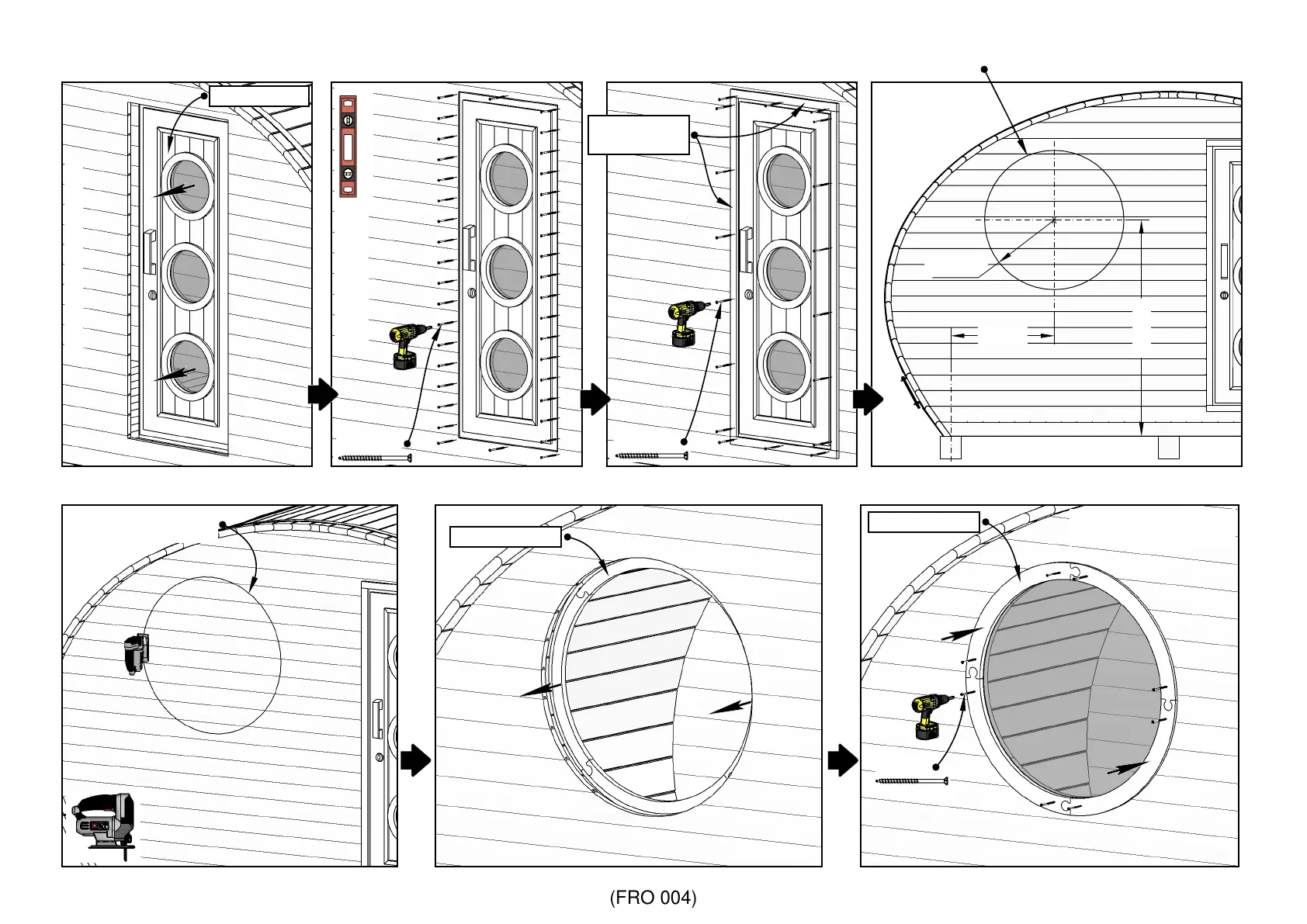 (FRO 004)