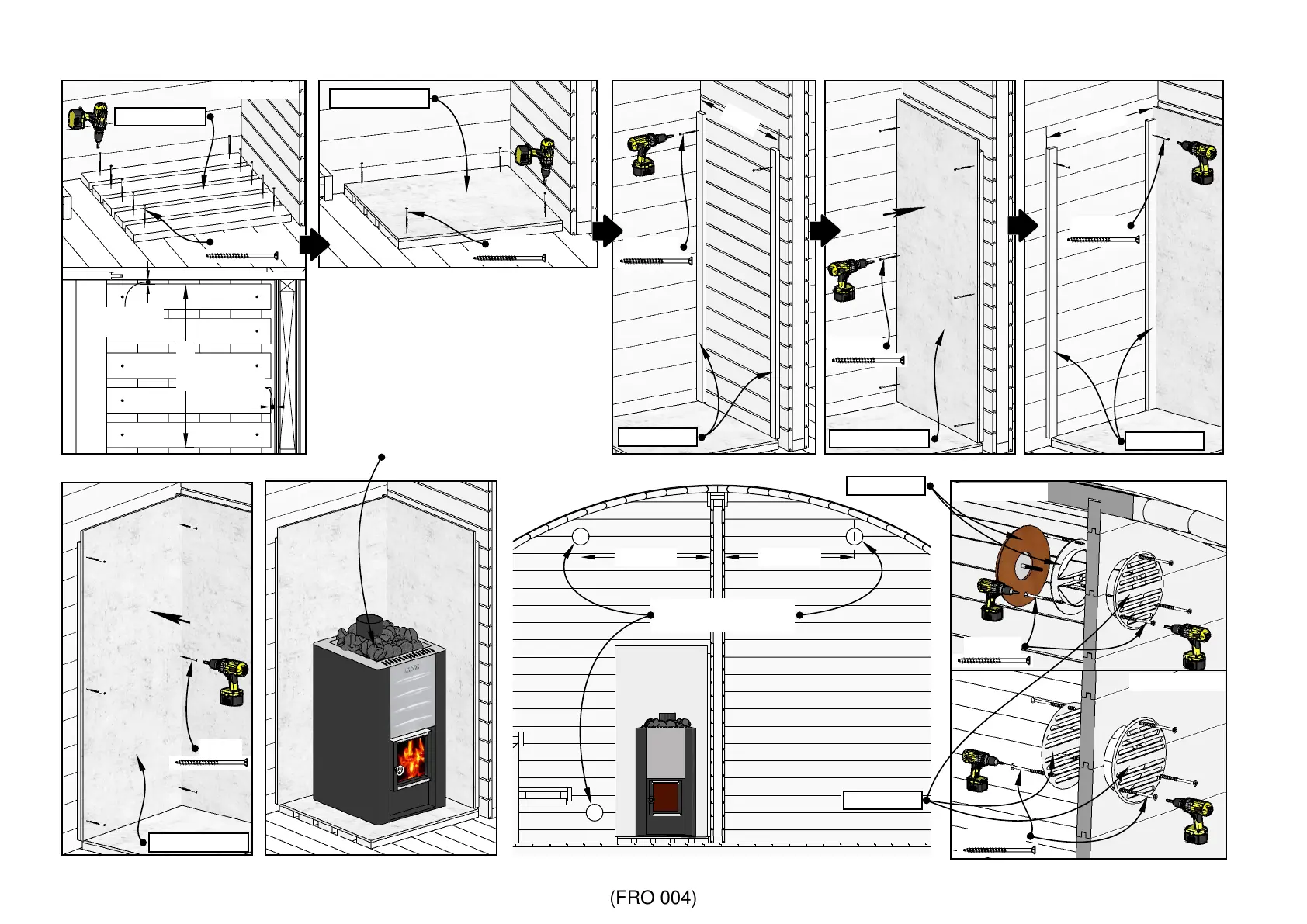 (FRO 004)