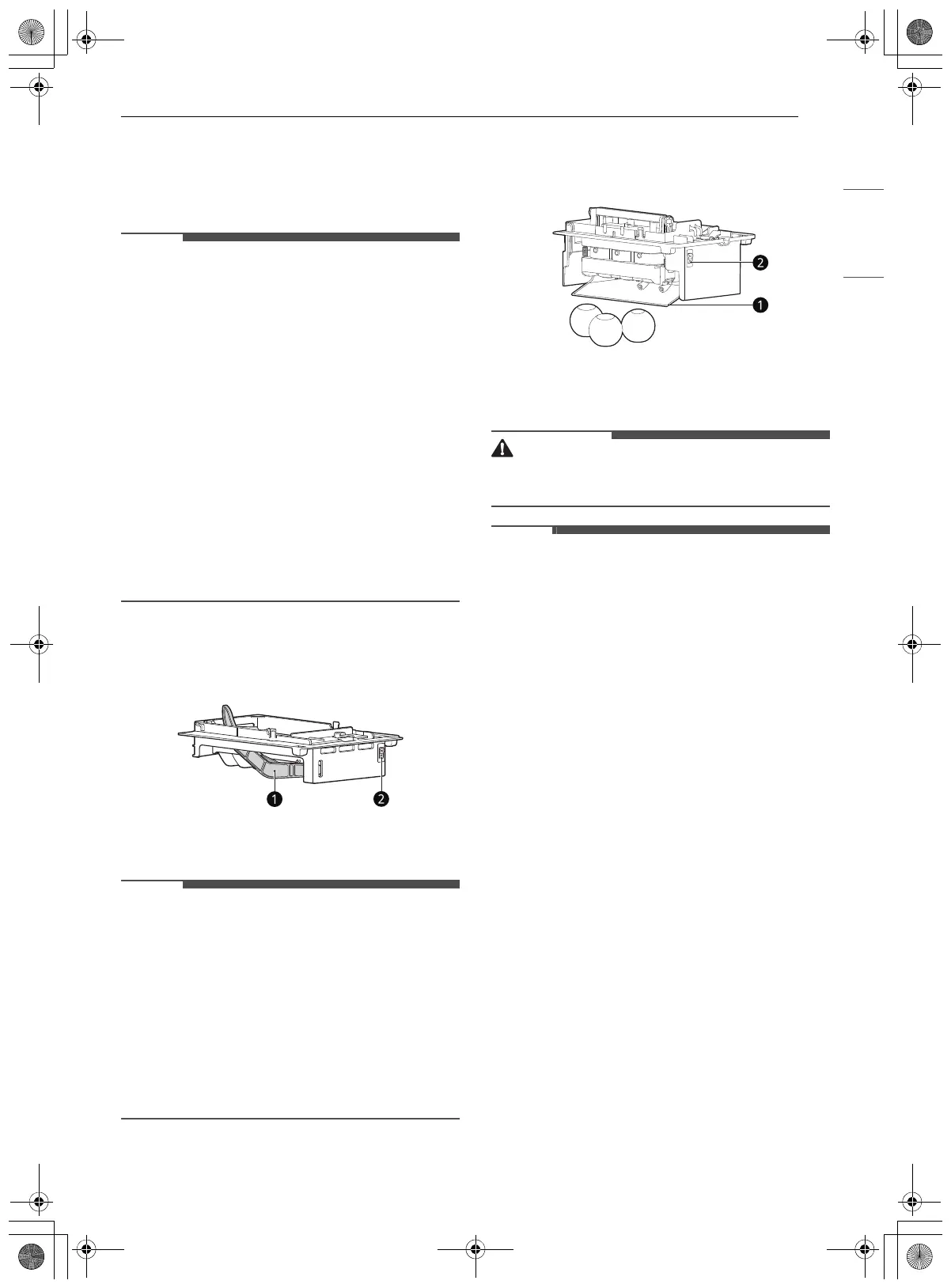 2

1

1

2