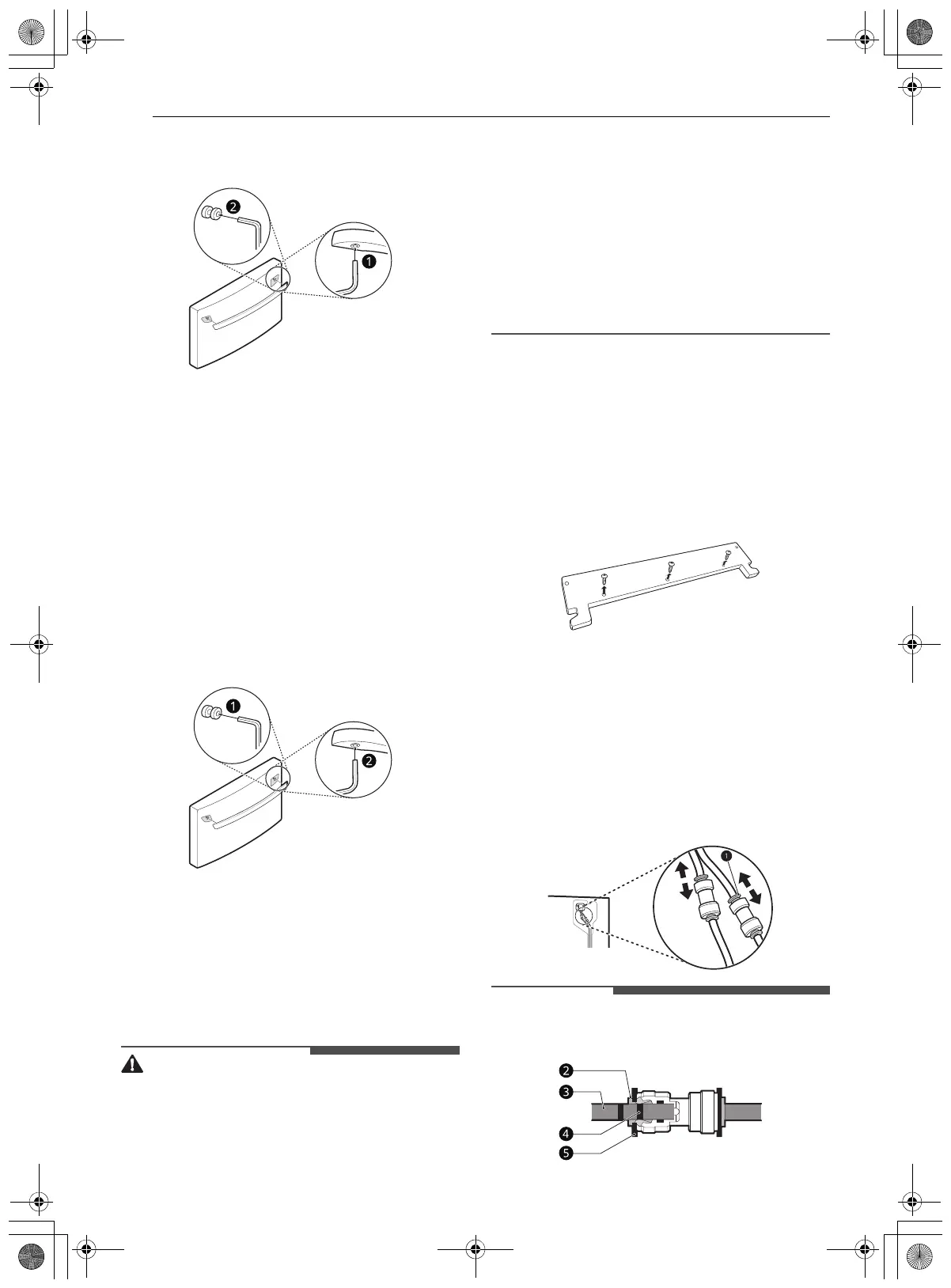 2

1

1

2

1

2

3

4

5