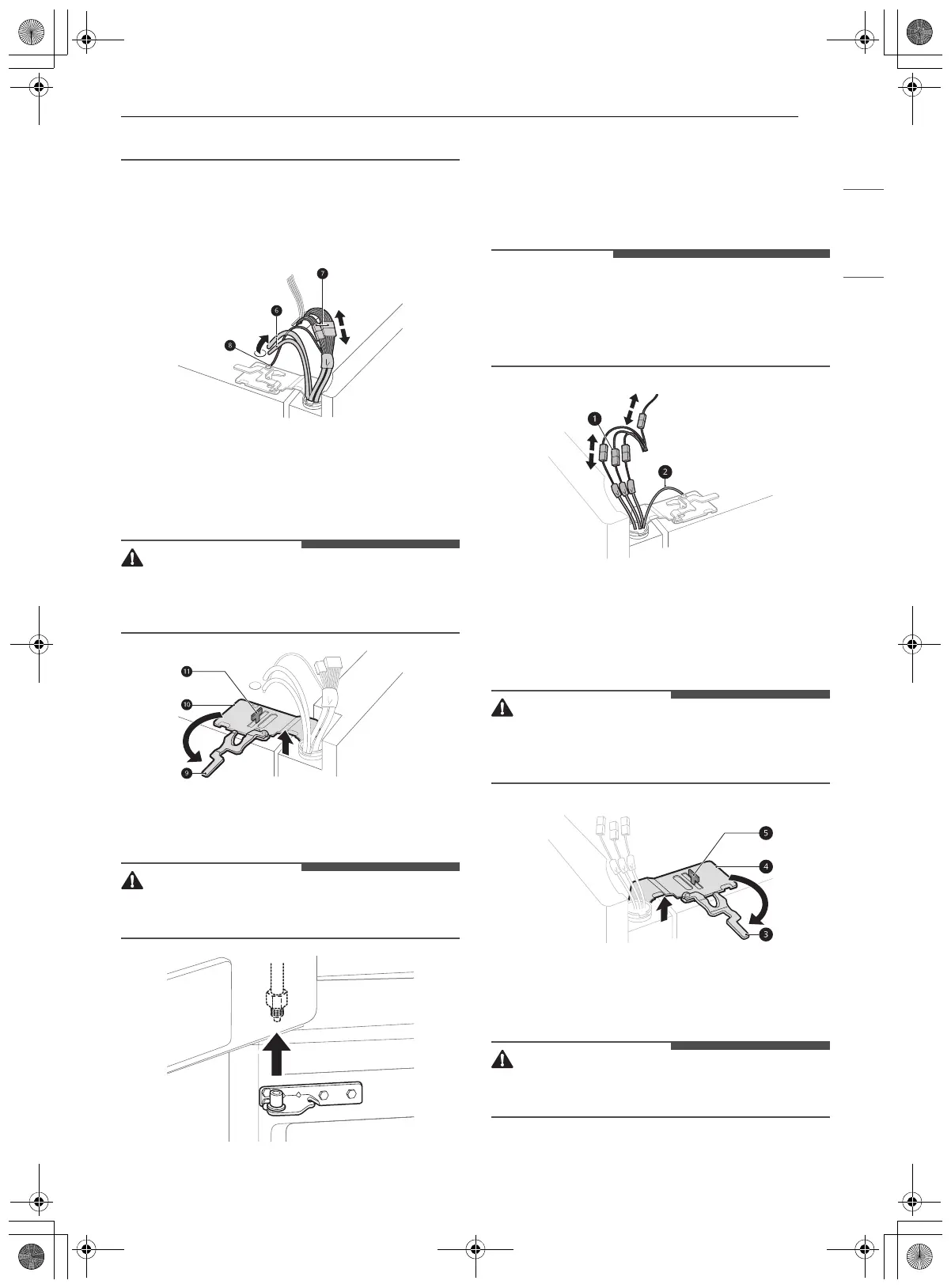 7

6

8

11

10

9

1

2

5

4

3