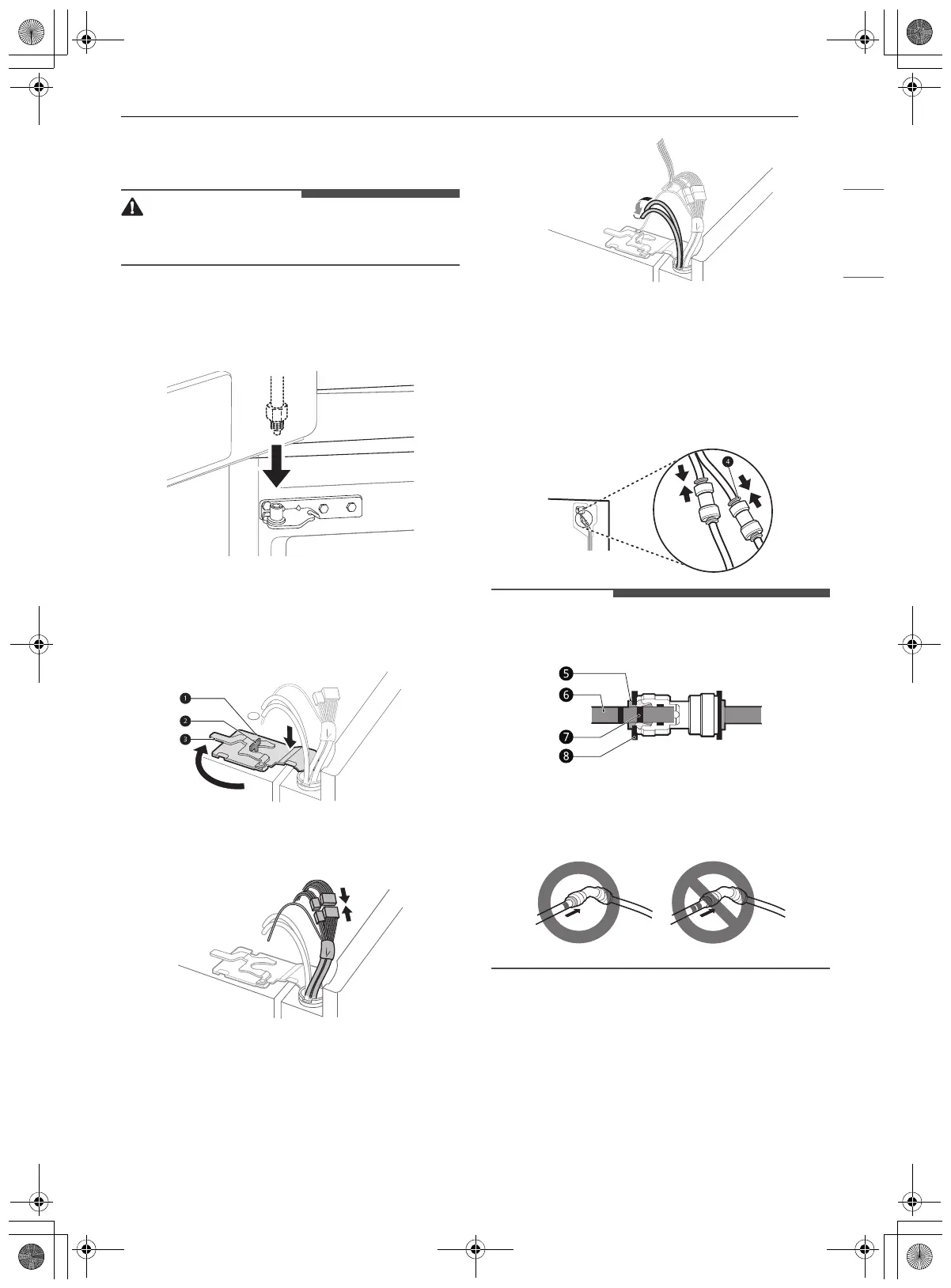 1

2

3

4

5

6

7

8