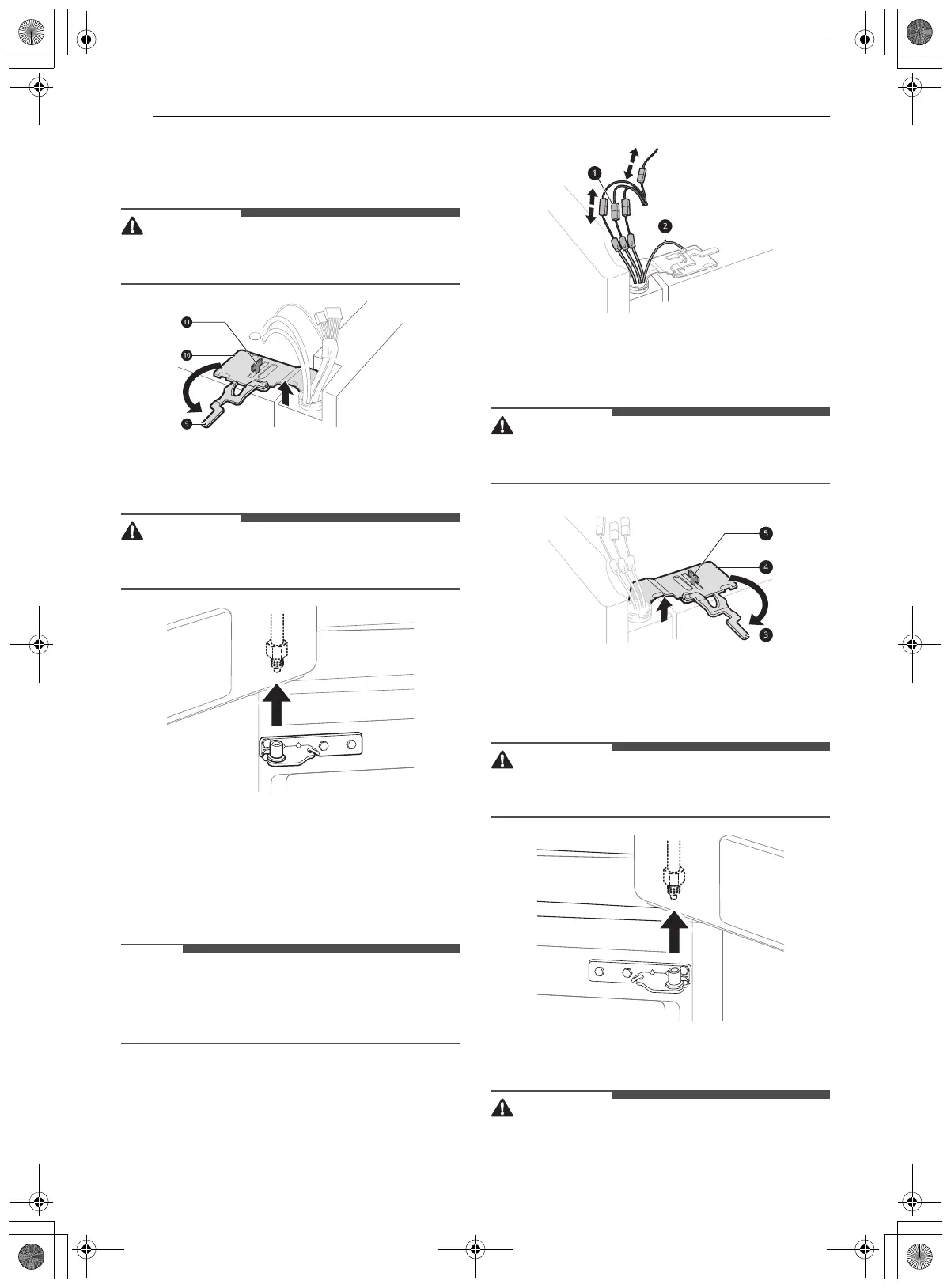 11

10

9

1

2

5

4

3