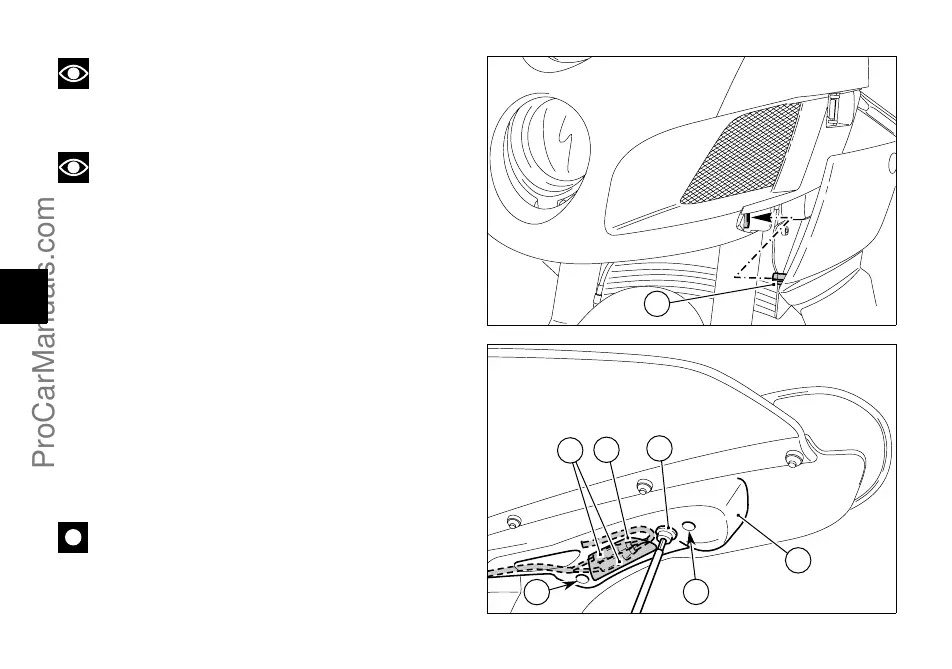 ProCarManuals.com