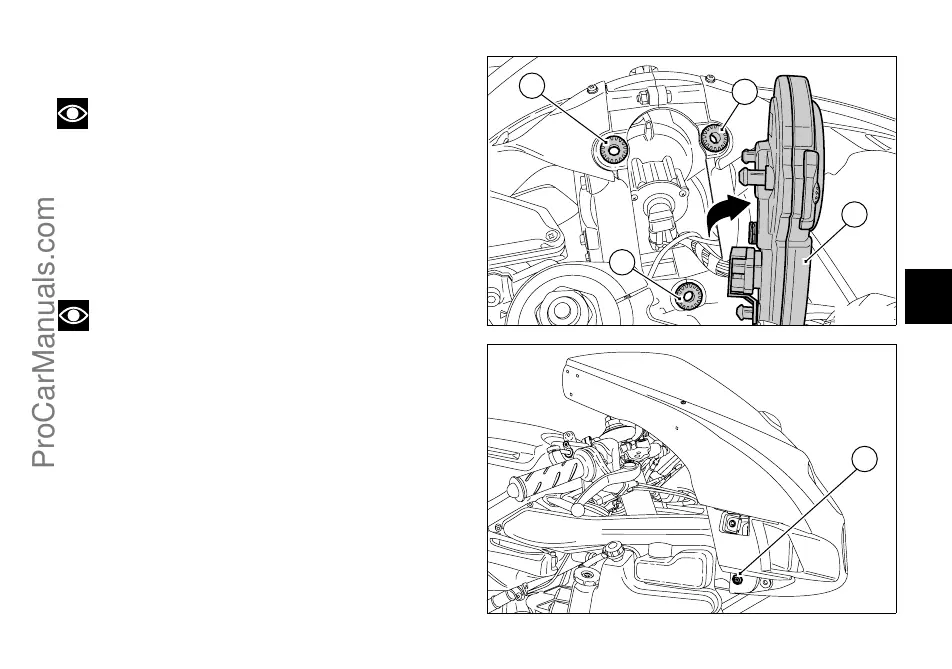 ProCarManuals.com