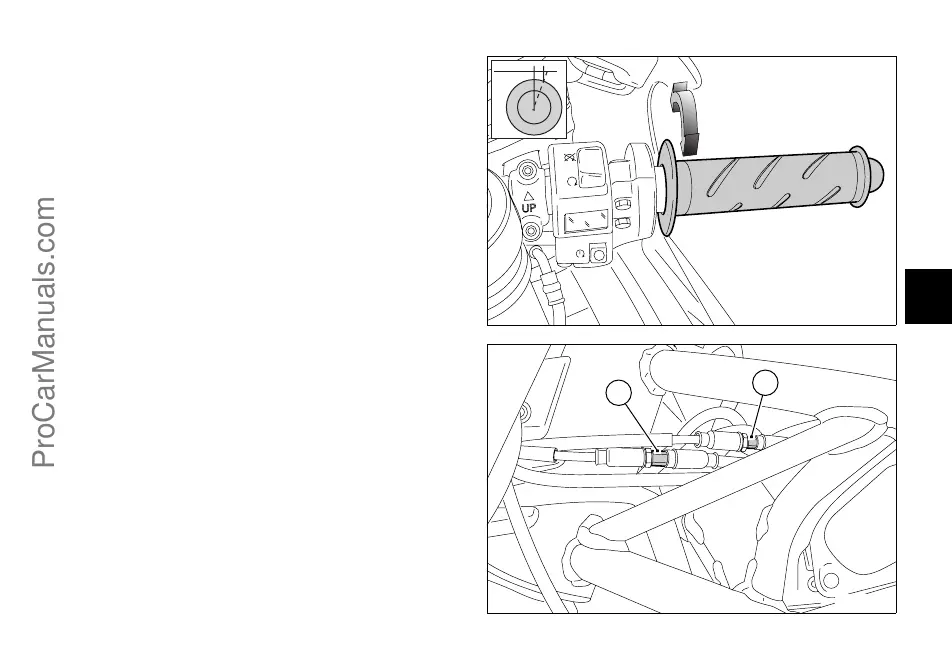 ProCarManuals.com

UP