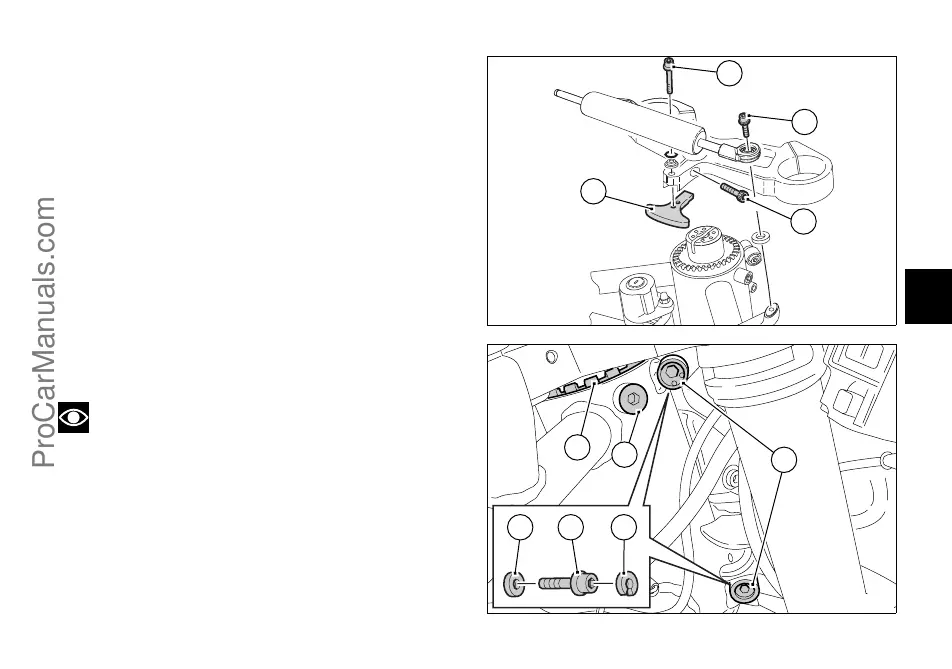 ProCarManuals.com