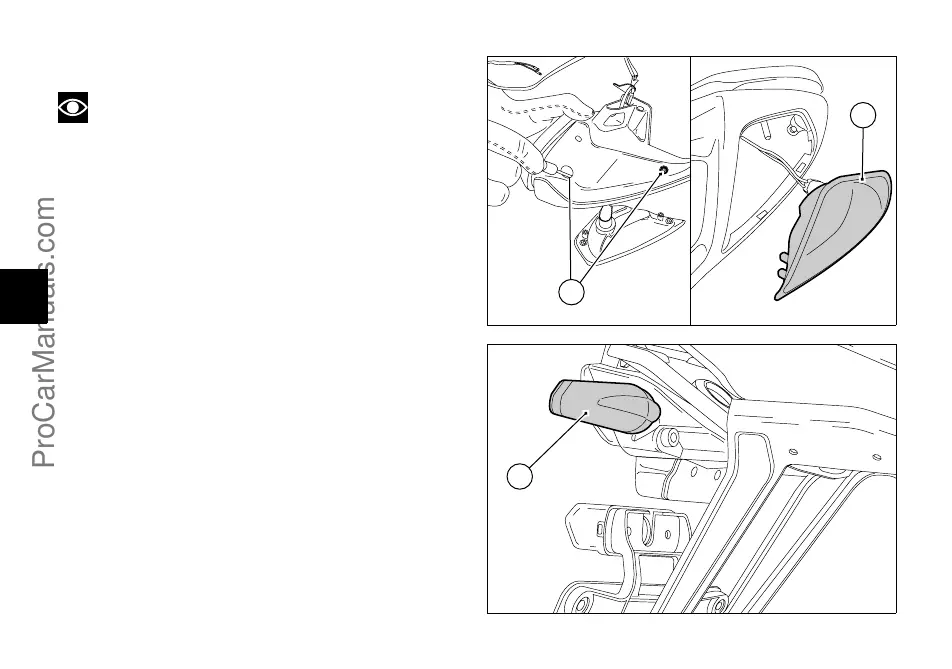 ProCarManuals.com