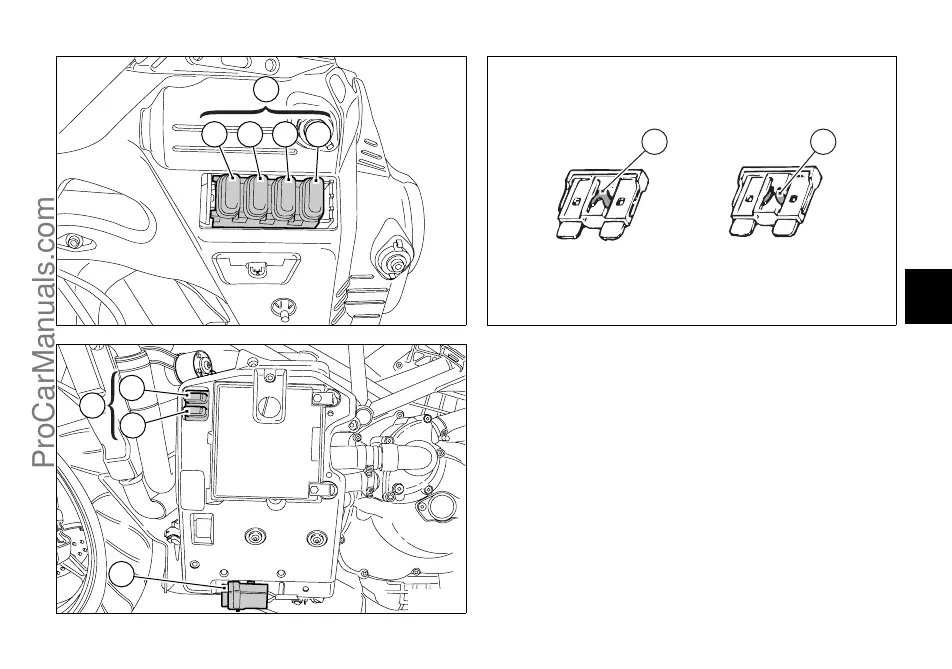 ProCarManuals.com