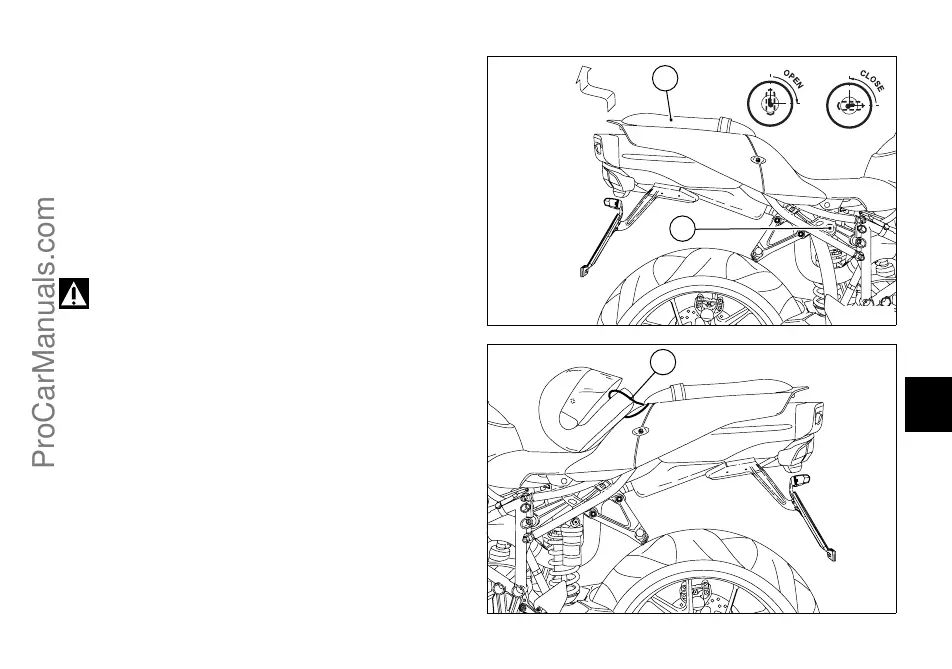 ProCarManuals.com

OPEN

CLOSE