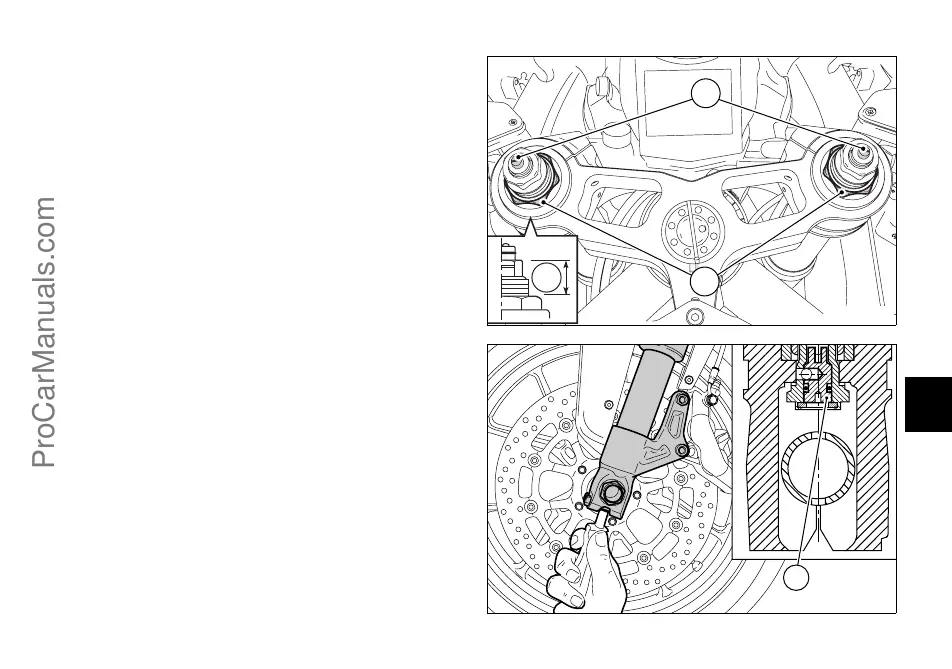 ProCarManuals.com