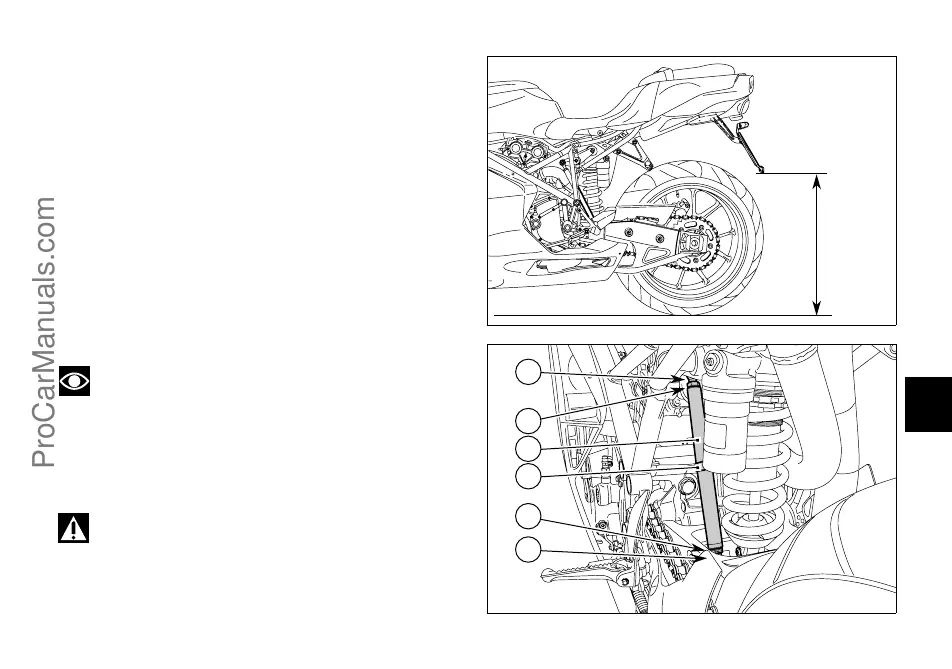 ProCarManuals.com