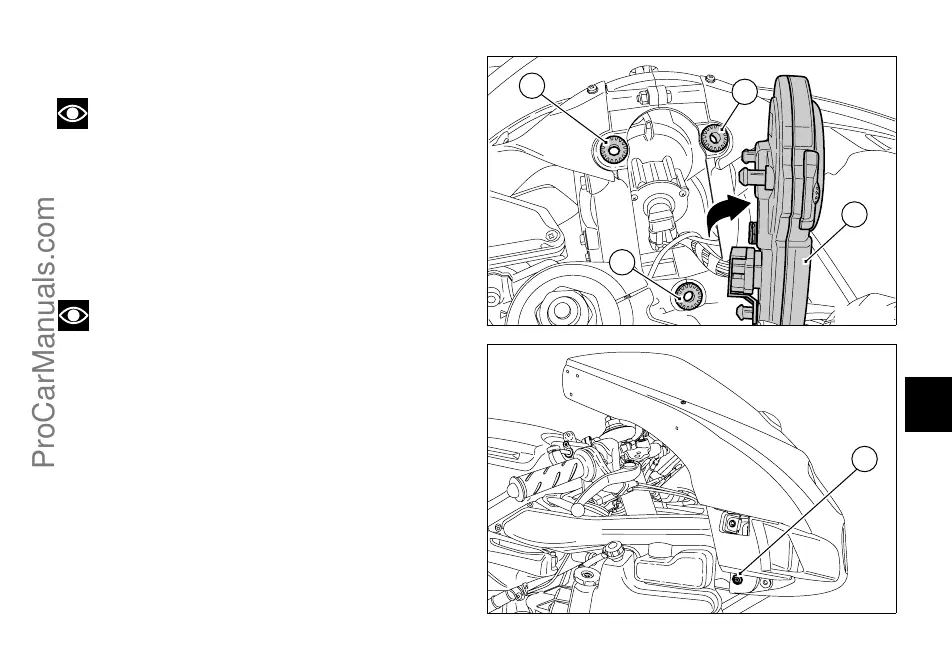 ProCarManuals.com