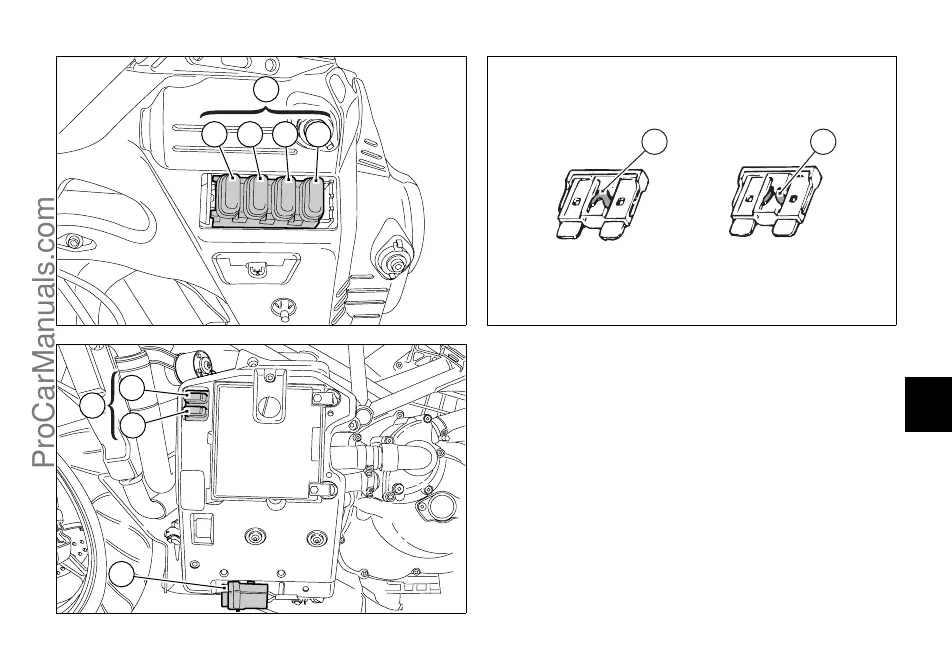 ProCarManuals.com