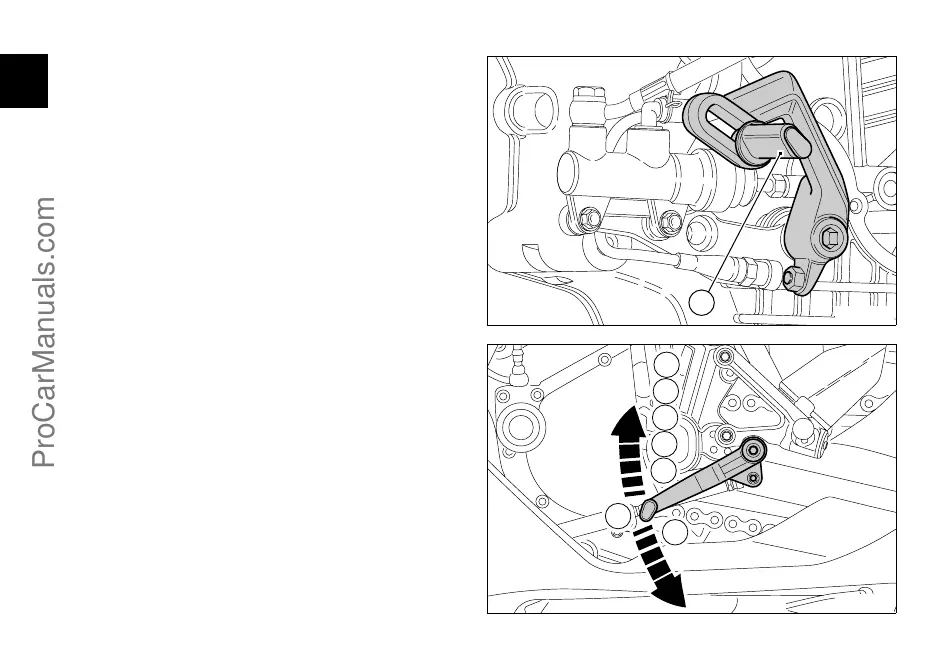 ProCarManuals.com