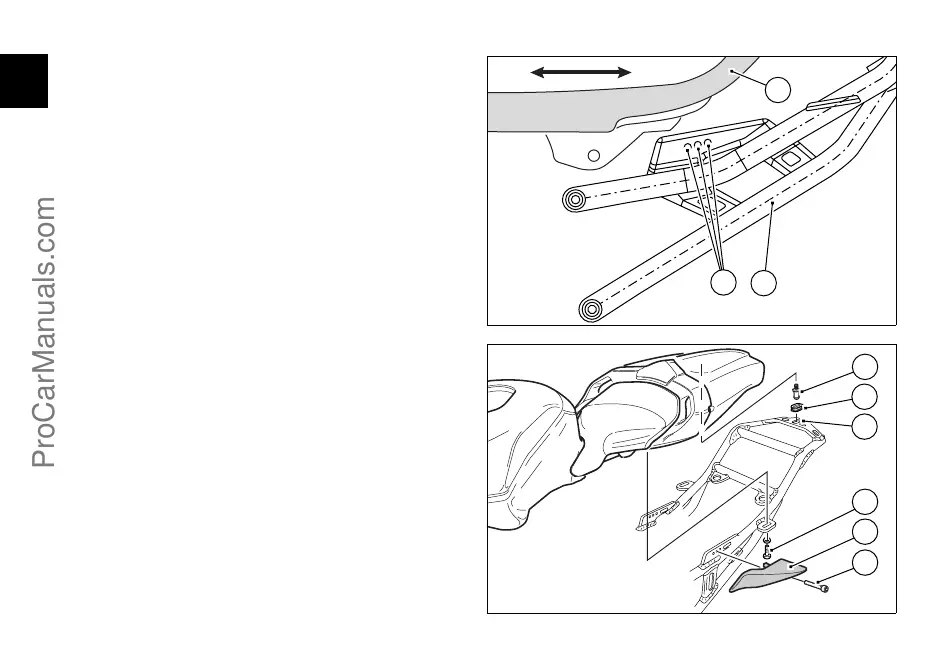 ProCarManuals.com