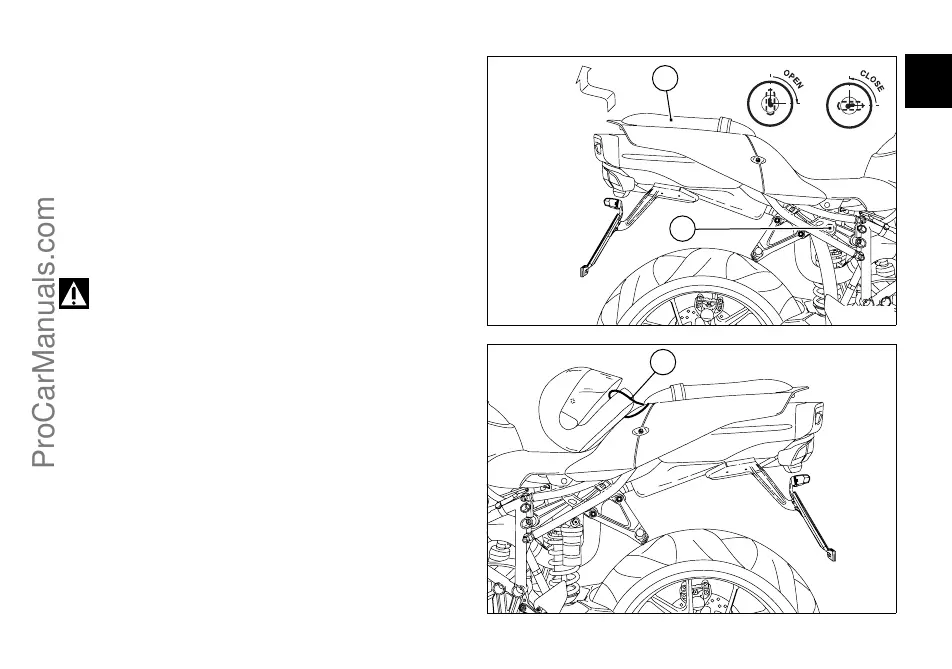 ProCarManuals.com

OPEN

CLOSE