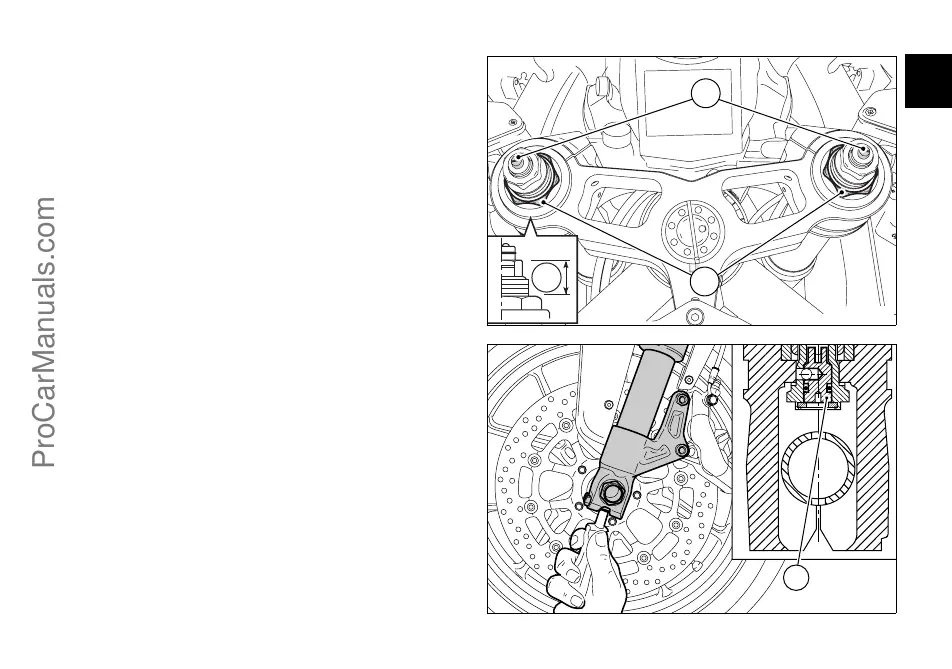 ProCarManuals.com