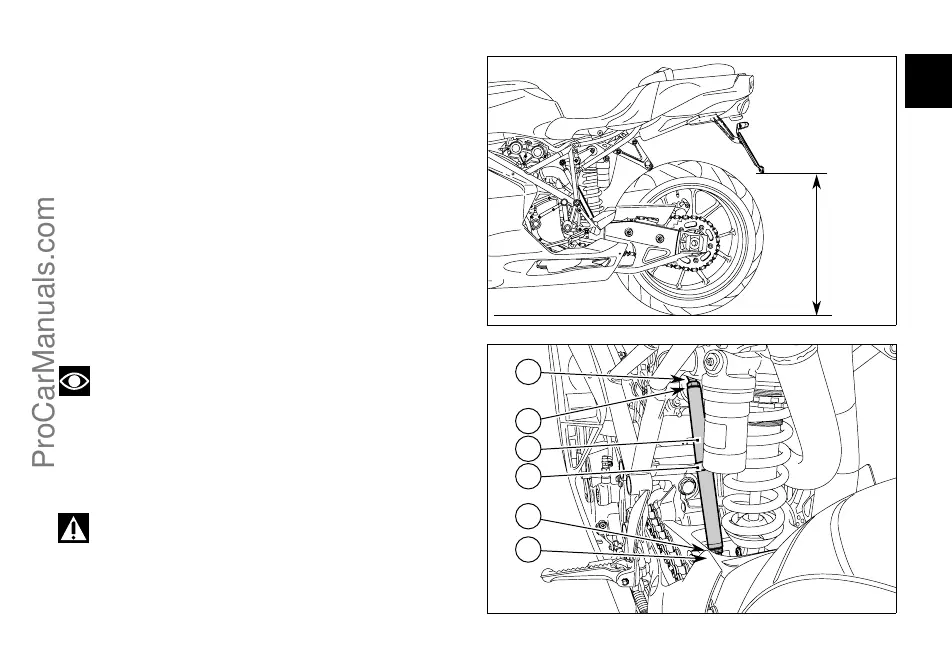 ProCarManuals.com