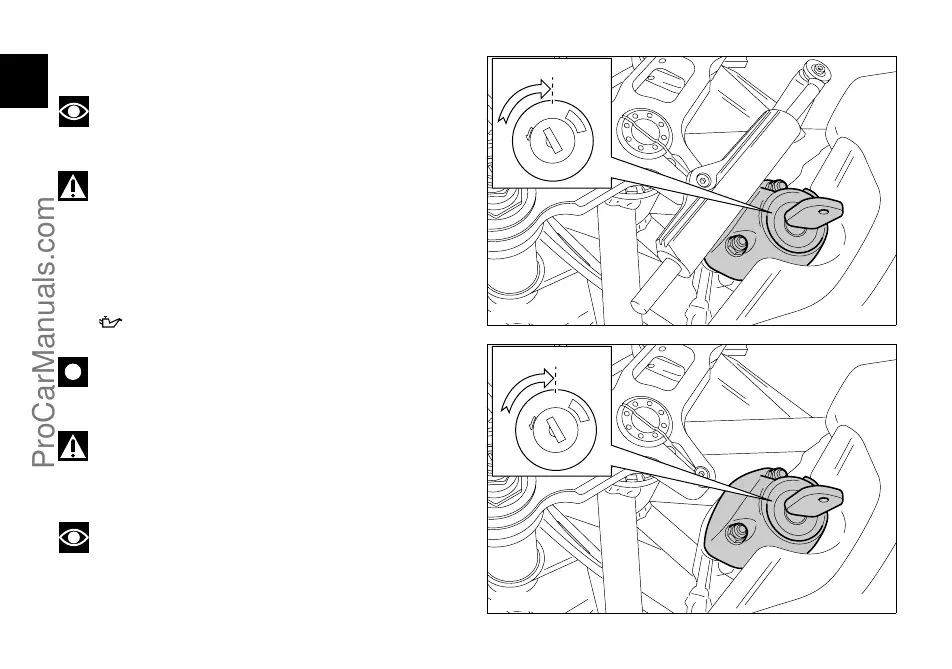 ProCarManuals.com