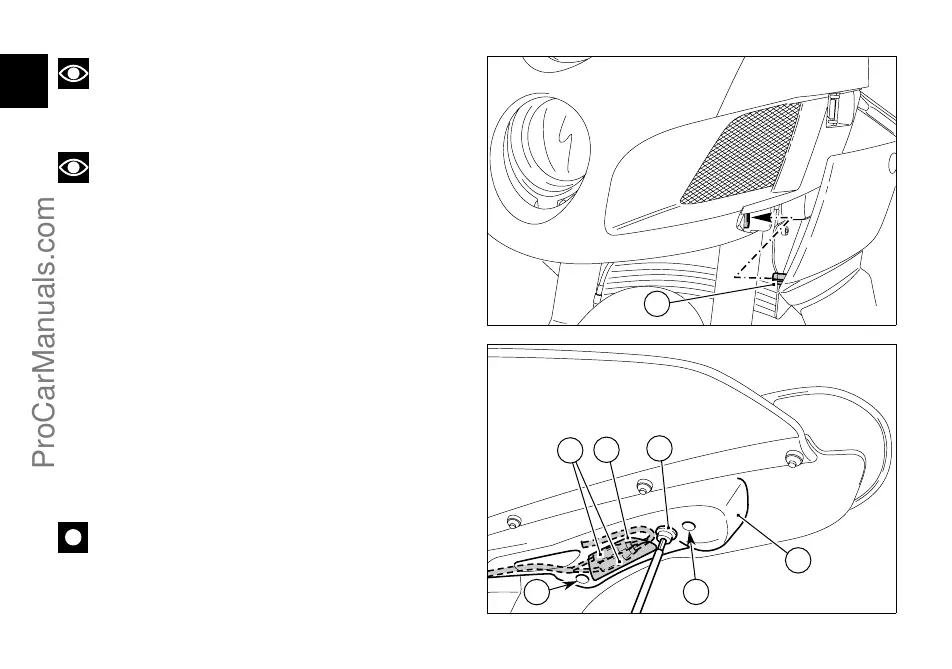 ProCarManuals.com