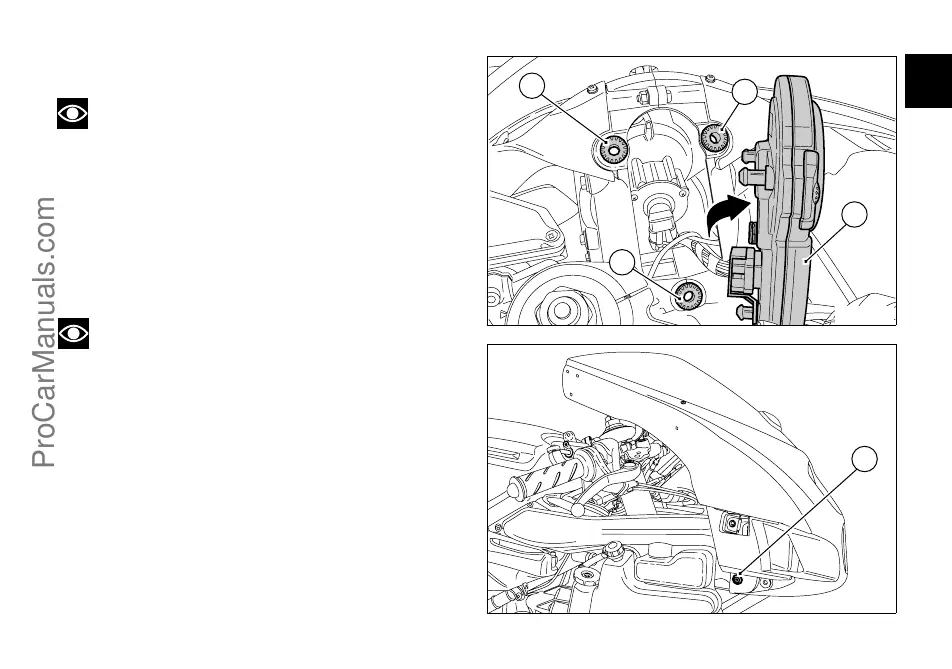 ProCarManuals.com