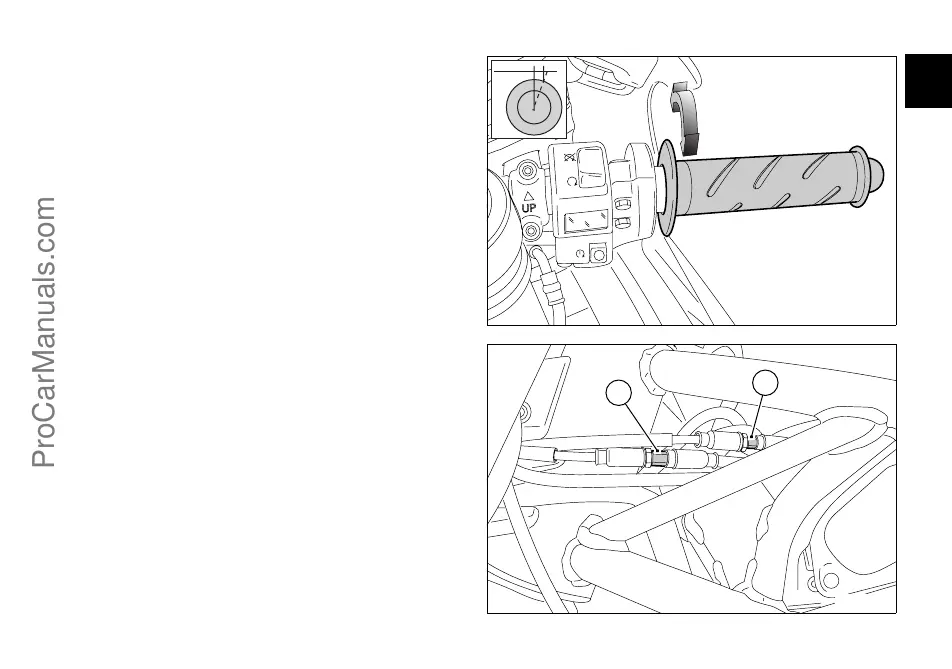 ProCarManuals.com

UP