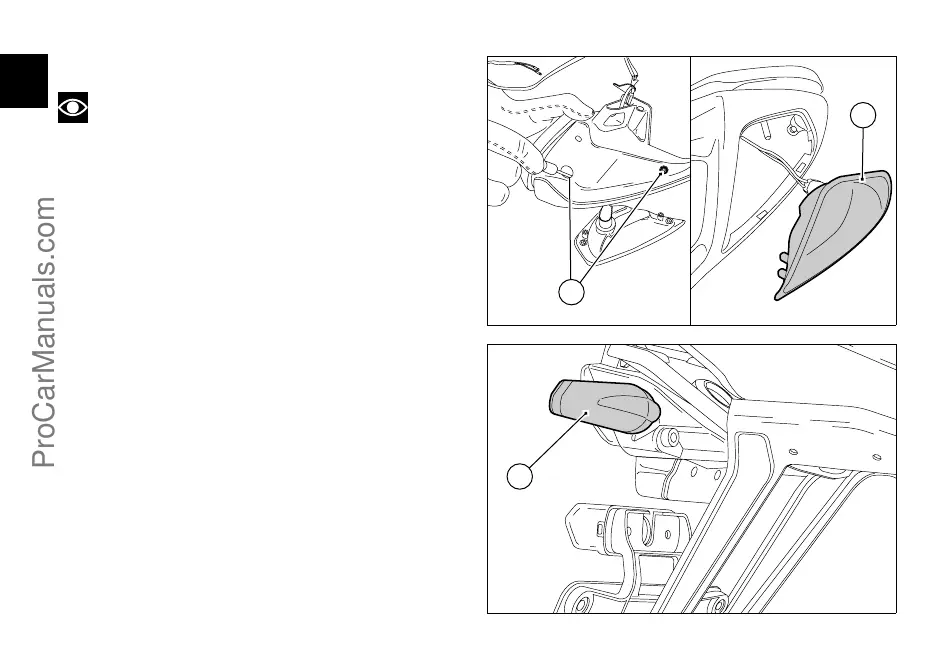 ProCarManuals.com