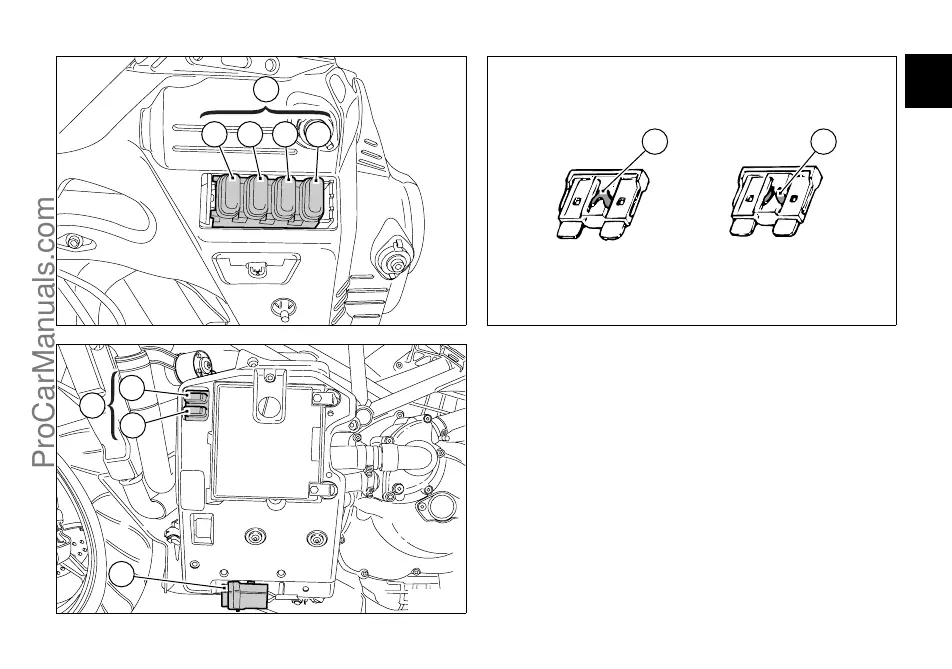 ProCarManuals.com