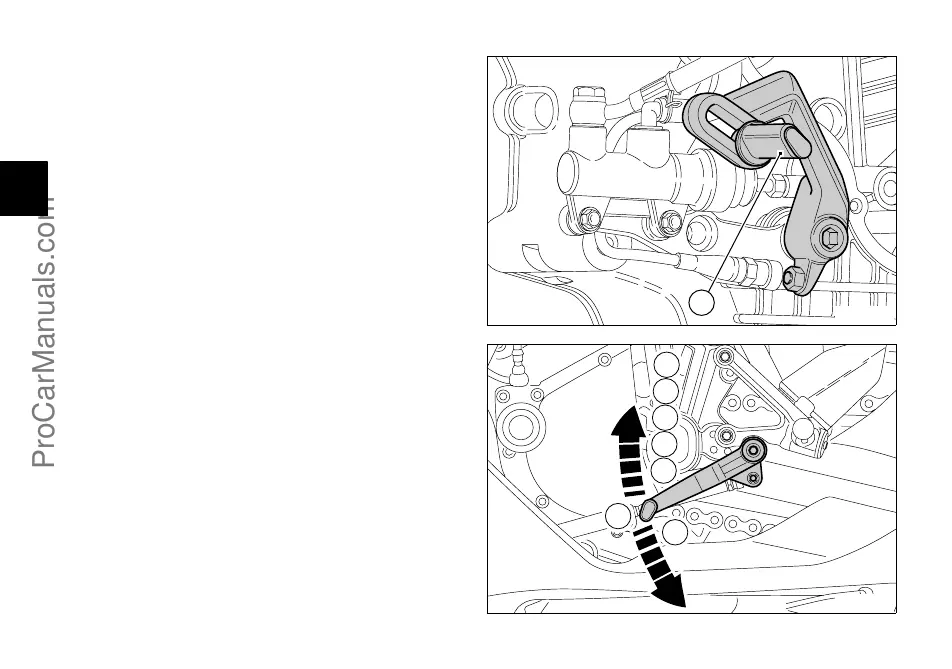 ProCarManuals.com