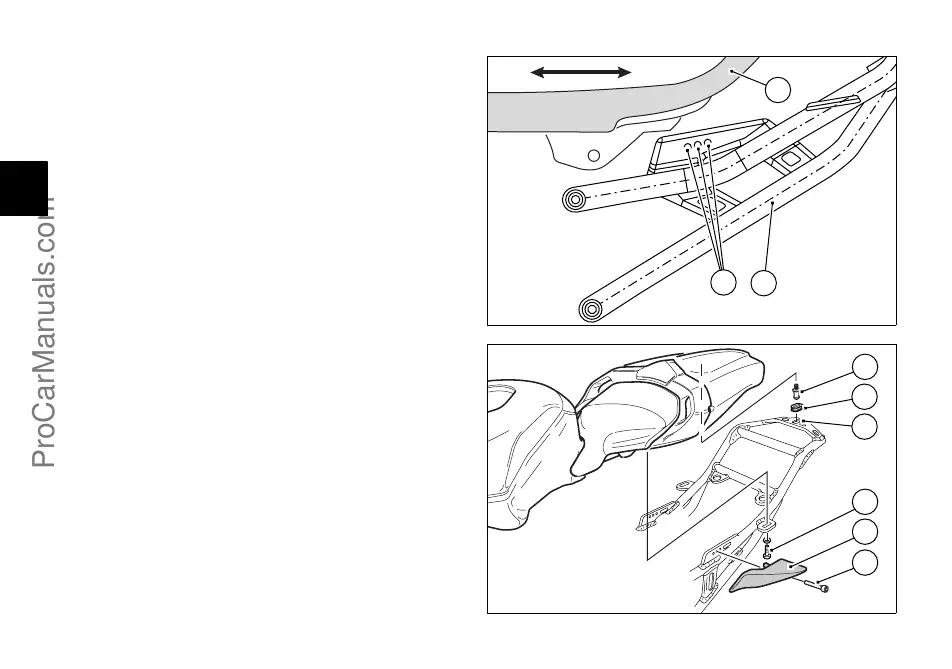 ProCarManuals.com