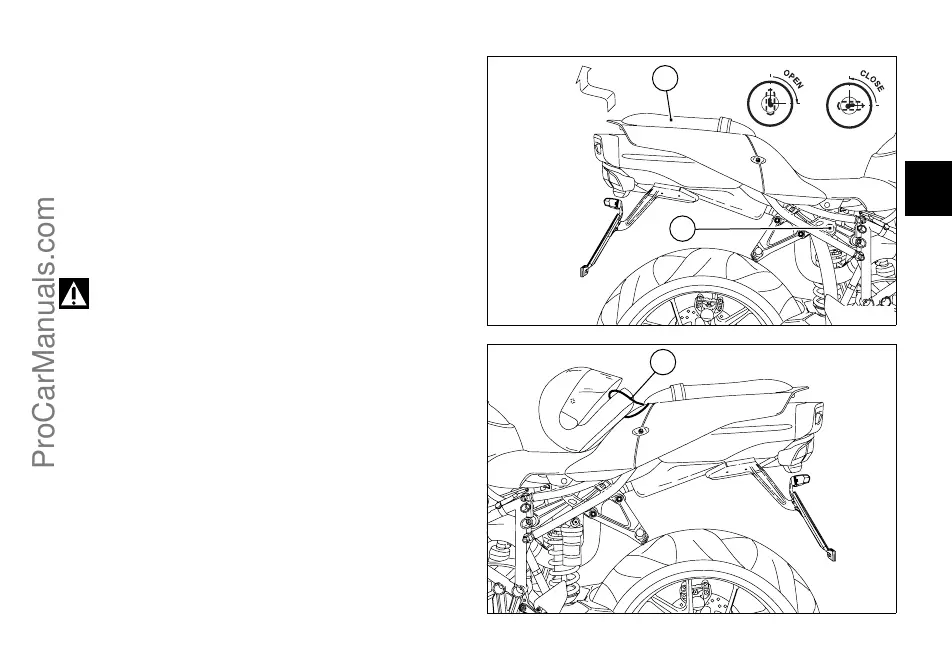 ProCarManuals.com

OPEN

CLOSE