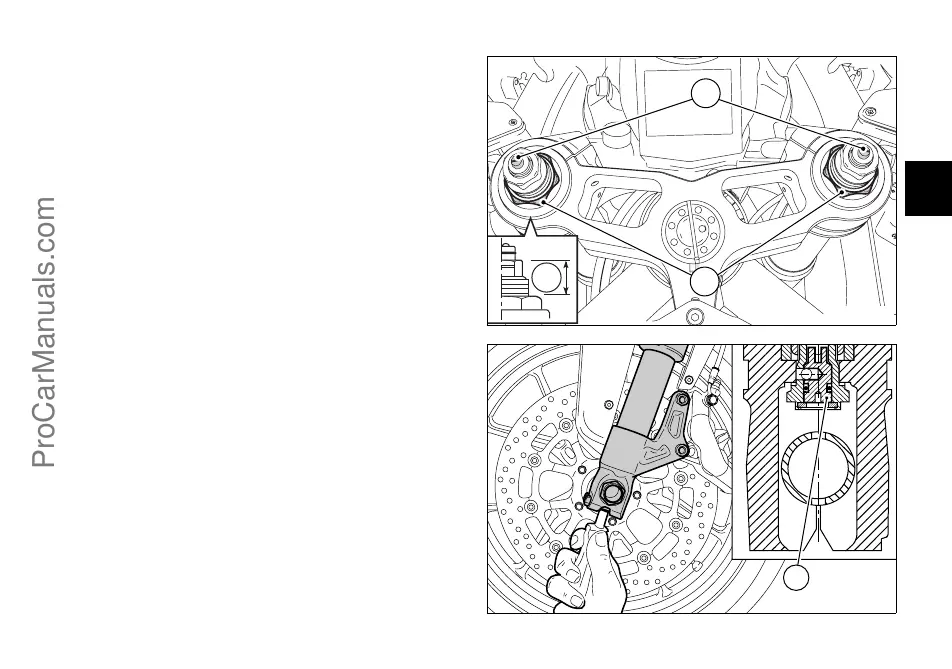 ProCarManuals.com