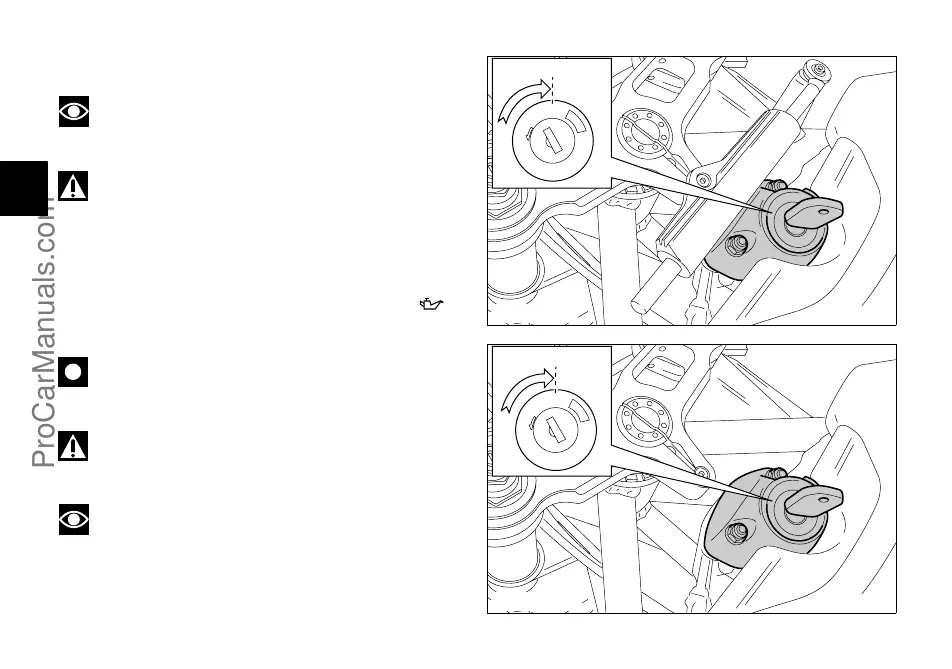 ProCarManuals.com