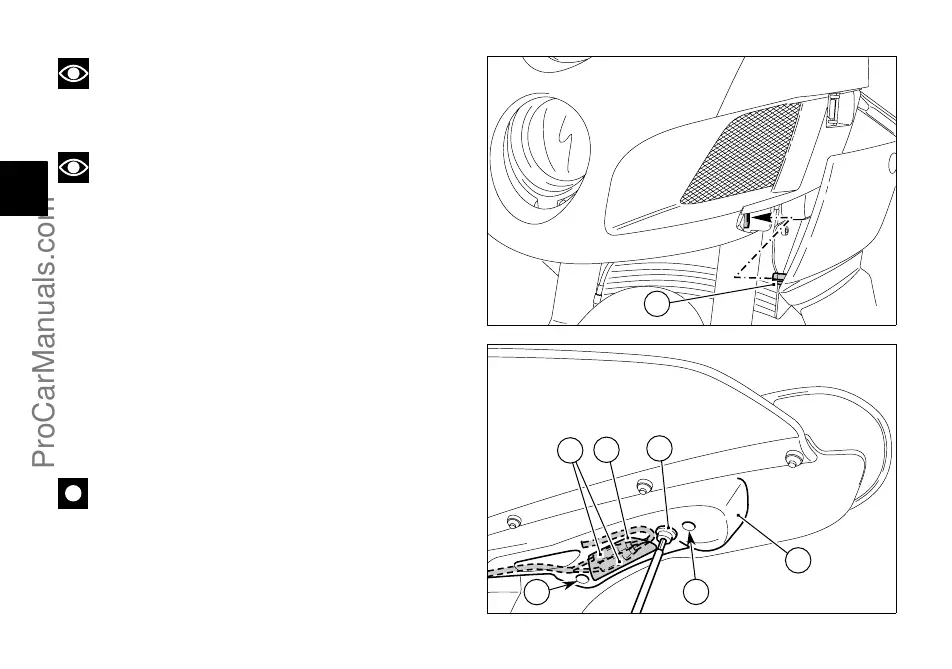 ProCarManuals.com