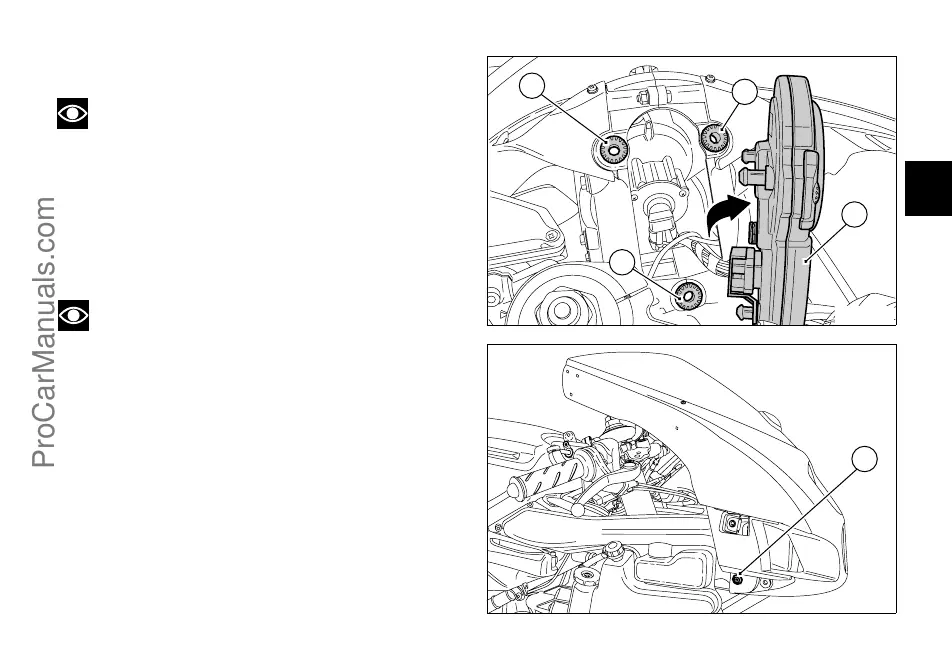 ProCarManuals.com