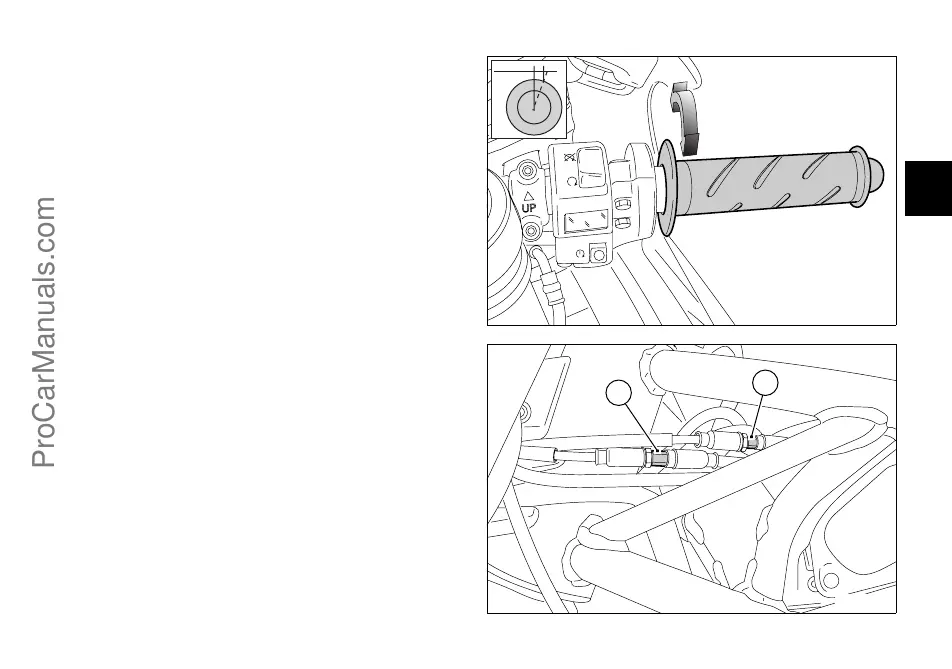 ProCarManuals.com

UP