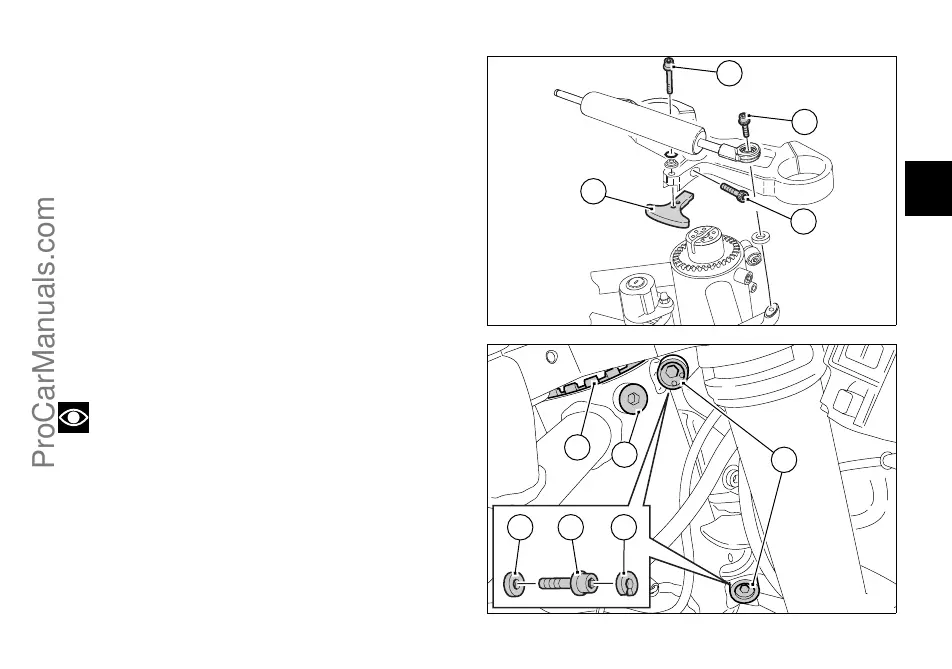 ProCarManuals.com