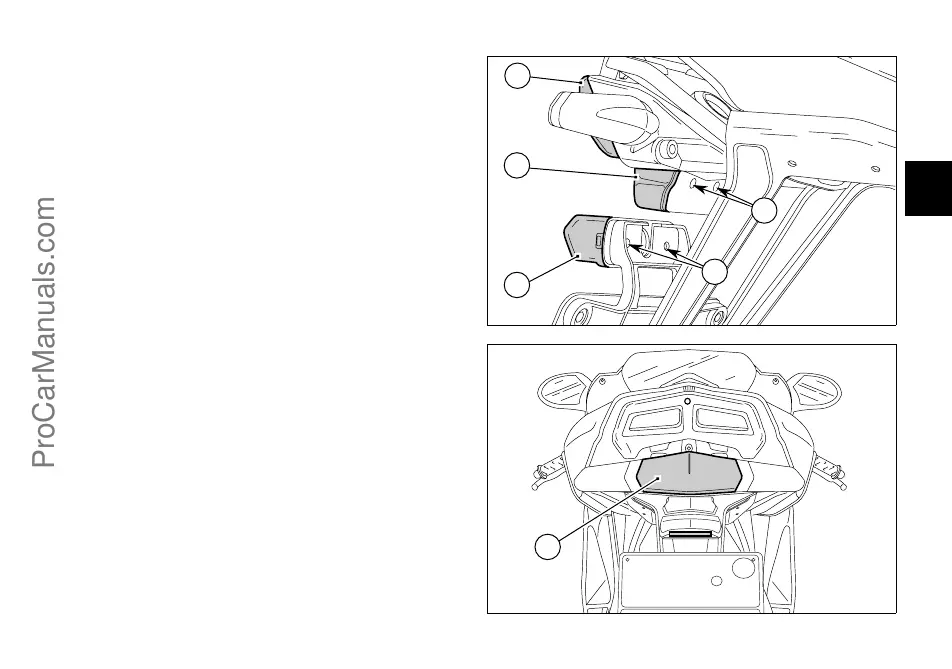 ProCarManuals.com