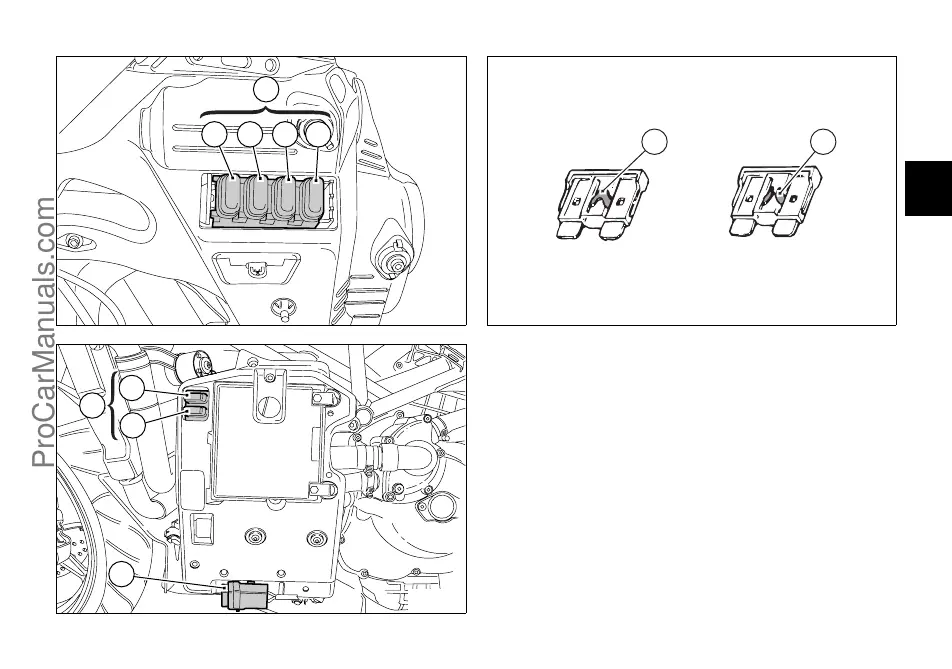 ProCarManuals.com